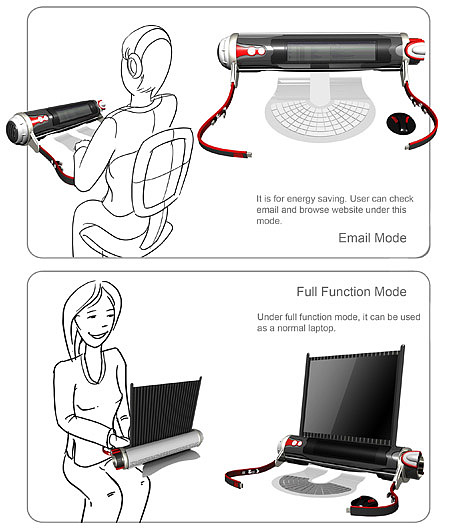 It is for energy saving. User can check email and browse website under this mode.

Email Mode

Full Function Mode

Under full function mode, it can be used as a normal laptop.