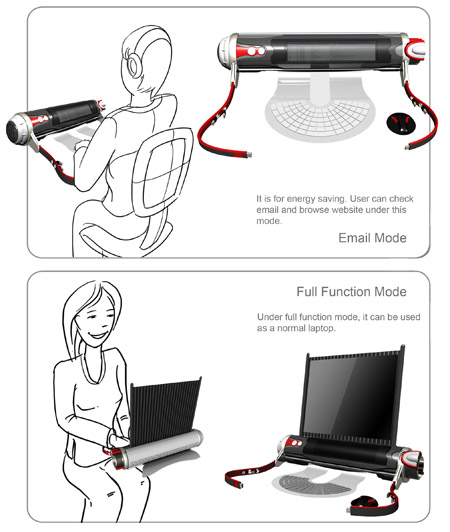 It is for energy saving. User can check email and browse website under this mode.

Email Mode

Full Function Mode

Under full function mode, it can be used as a normal laptop.