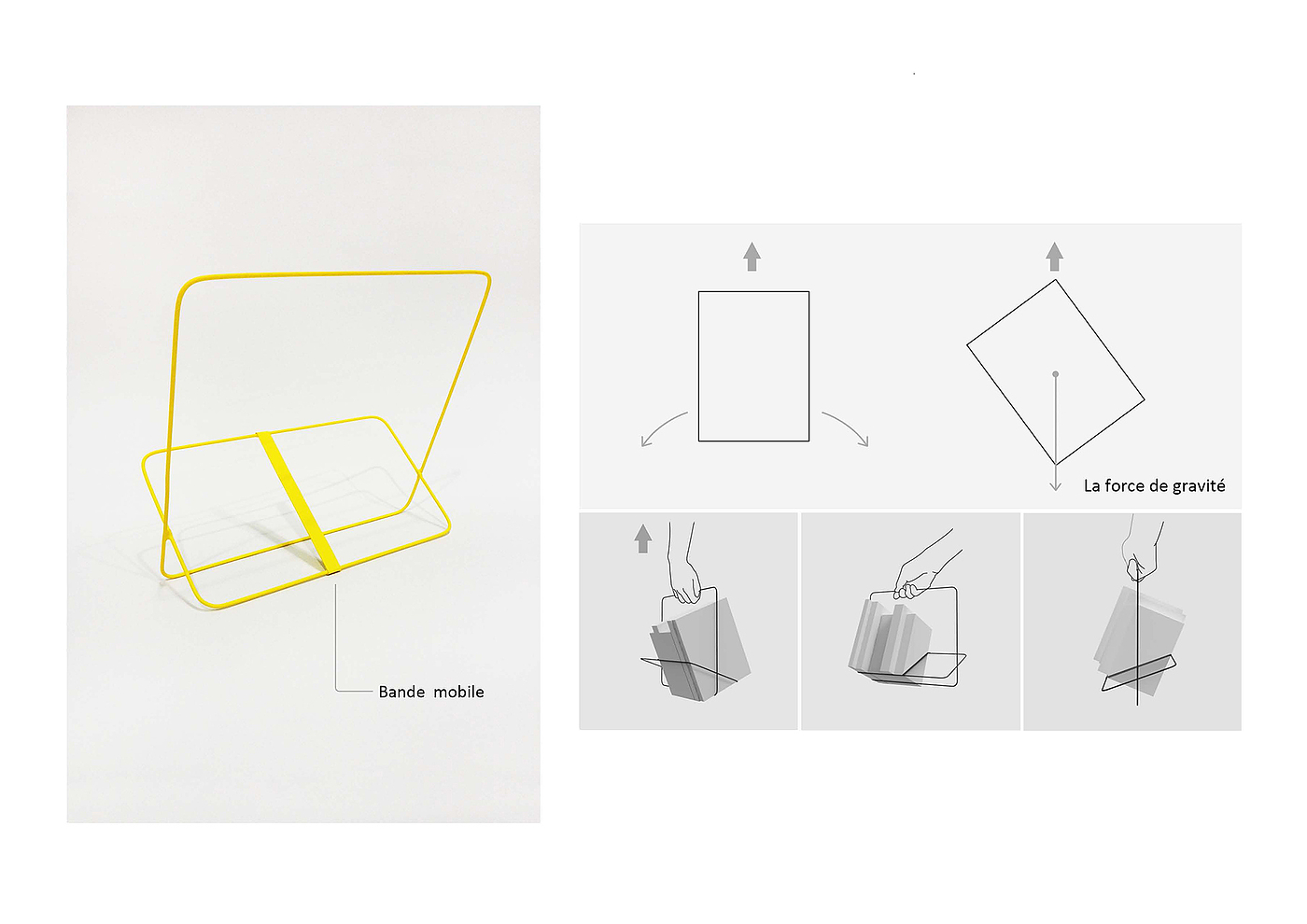 Bande mobile

La force de gravité