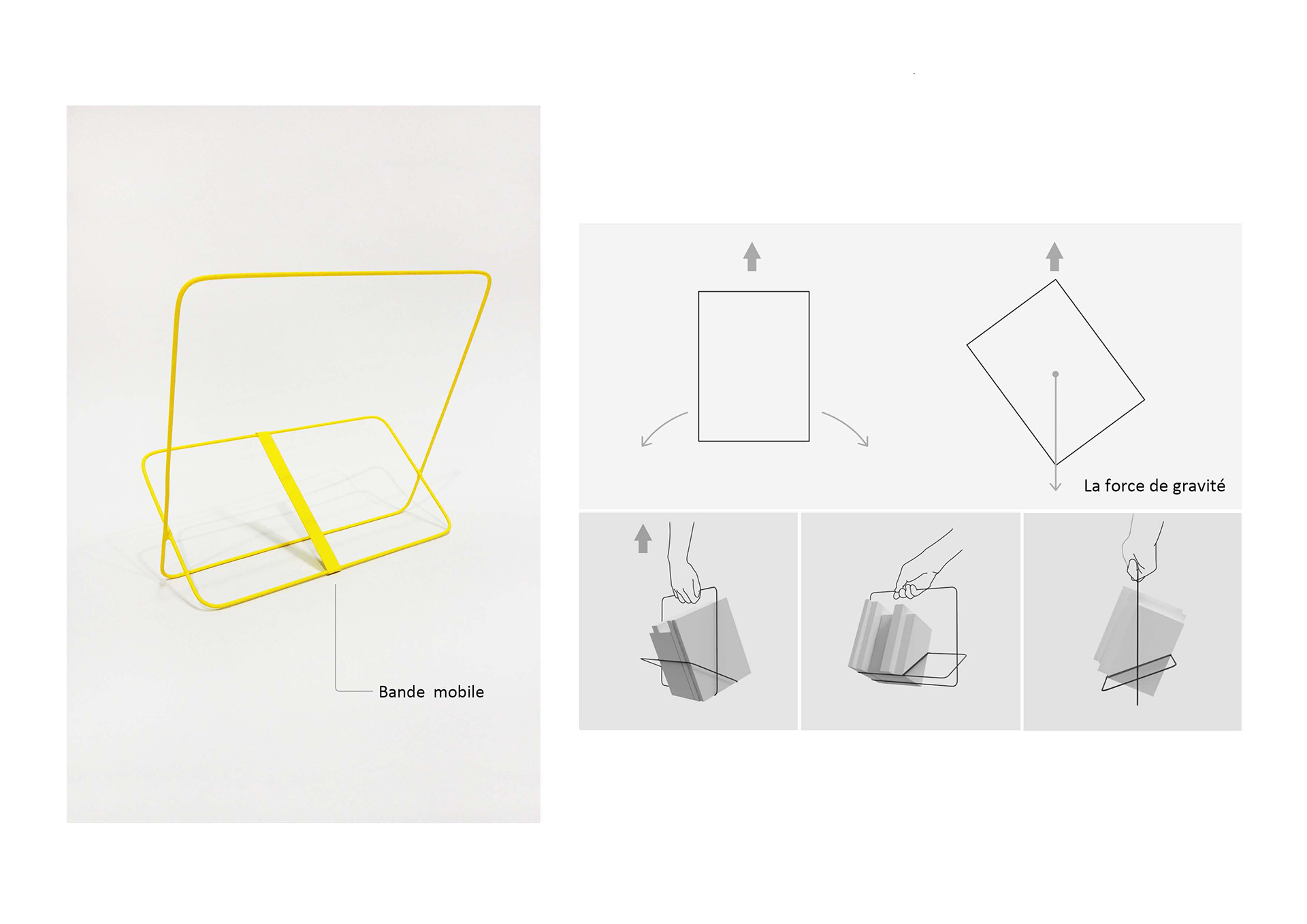 Bande mobile

La force de gravité