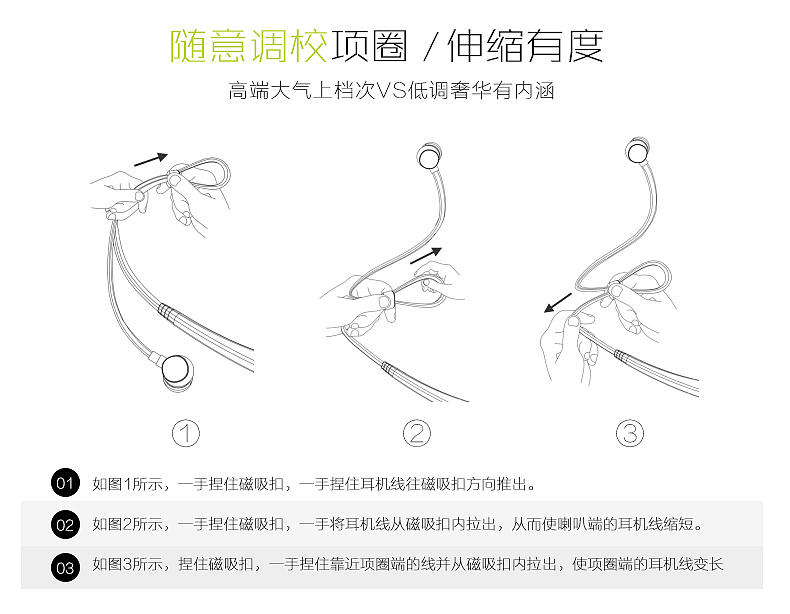 随意调校项圈 / 伸缩有度

高端大气上档次VS低调奢华有内涵

①

②

③

01 如图1所示，一手捏住磁吸扣，一手捏住耳机线往磁吸扣方向推出。

02 如图2所示，一手捏住磁吸扣，一手将耳机线从磁吸扣内拉出，从而使喇叭端的耳机线缩短。

03 如图3所示，捏住磁吸扣，一手捏住靠近项圈端的线并从磁吸扣内拉出，使项圈端的耳机线变长