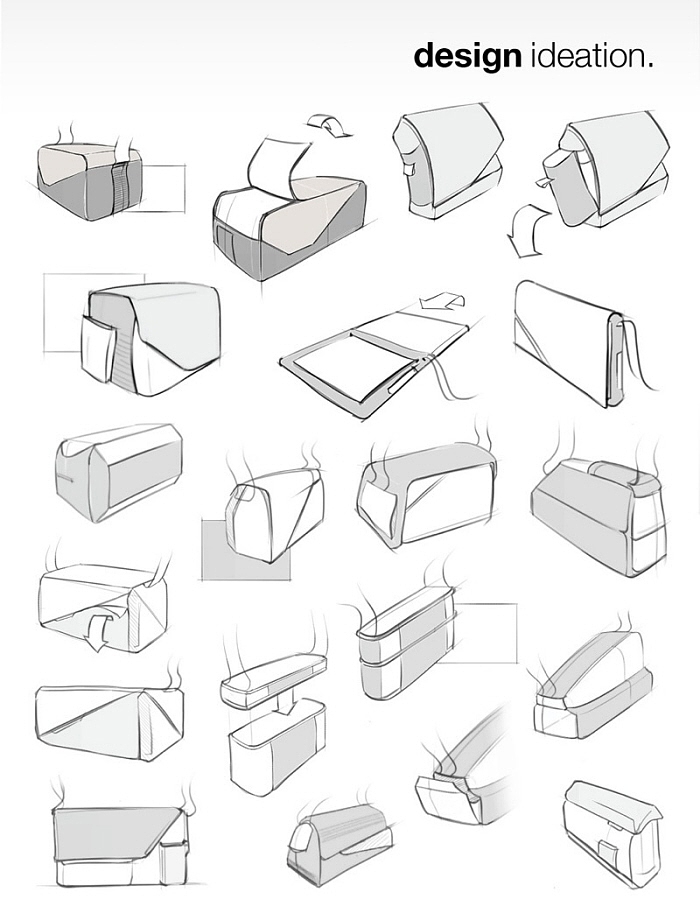 design ideation.