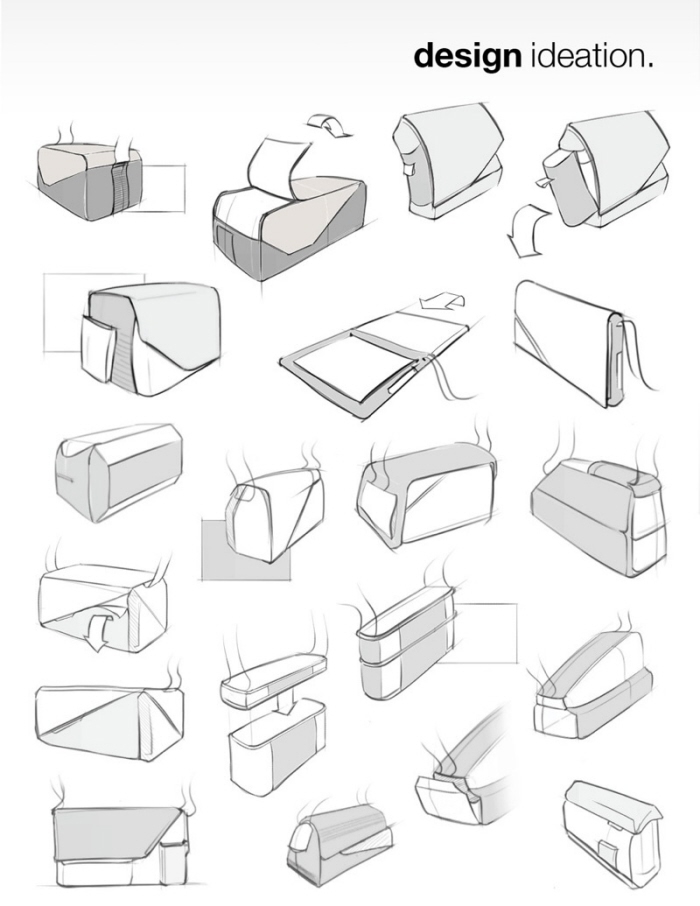 design ideation.