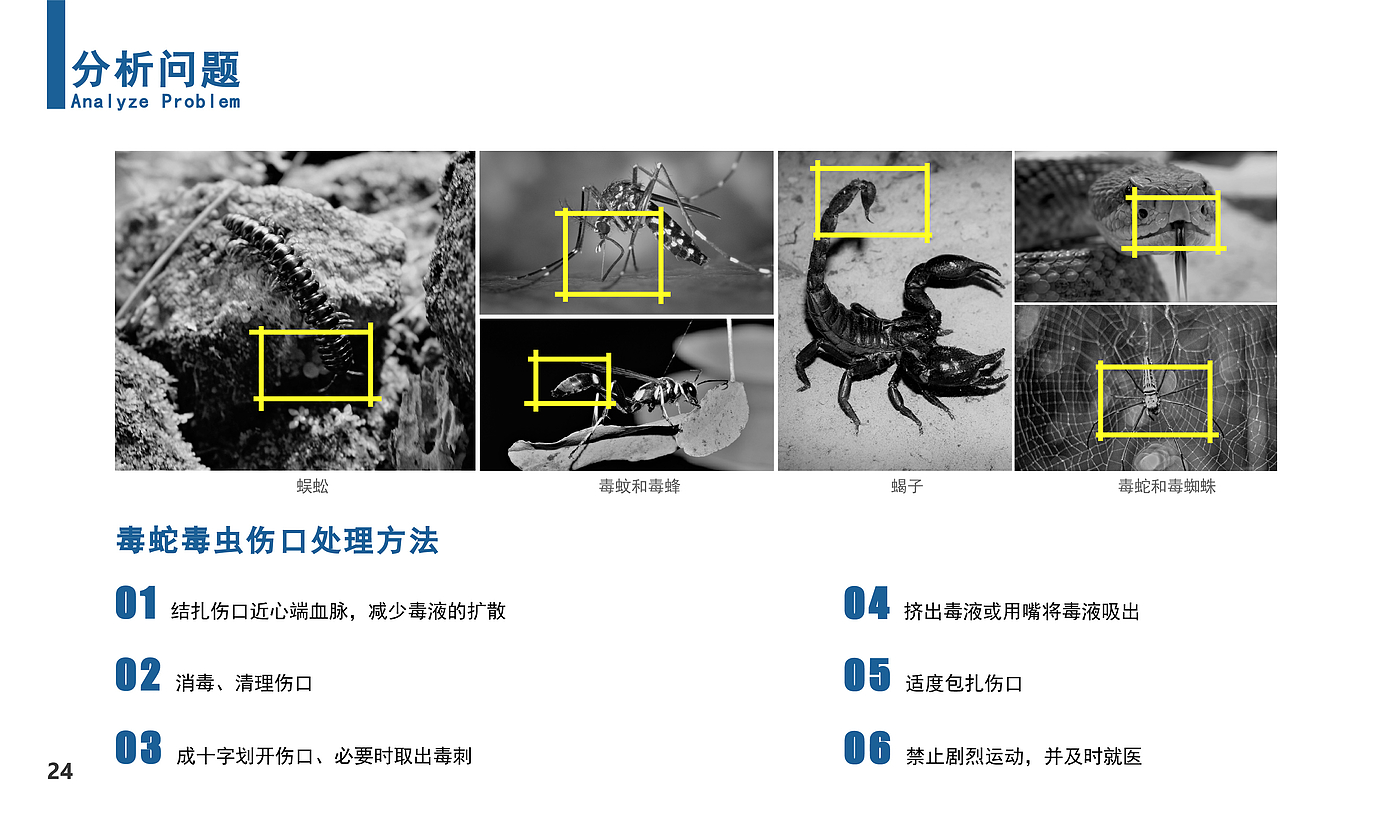 分析问题
Analyze Problem

蜈蚣

毒蚊和毒蜂

蝎子

毒蛇和毒蜘蛛

毒蛇毒虫伤口处理方法

01 结扎伤口近心端血脉，减少毒液的扩散

02 消毒、清理伤口

03 成十字划开伤口、必要时取出毒刺

04 挤出毒液或用嘴将毒液吸出

05 适度包扎伤口

06 禁止剧烈运动，并及时就医

24