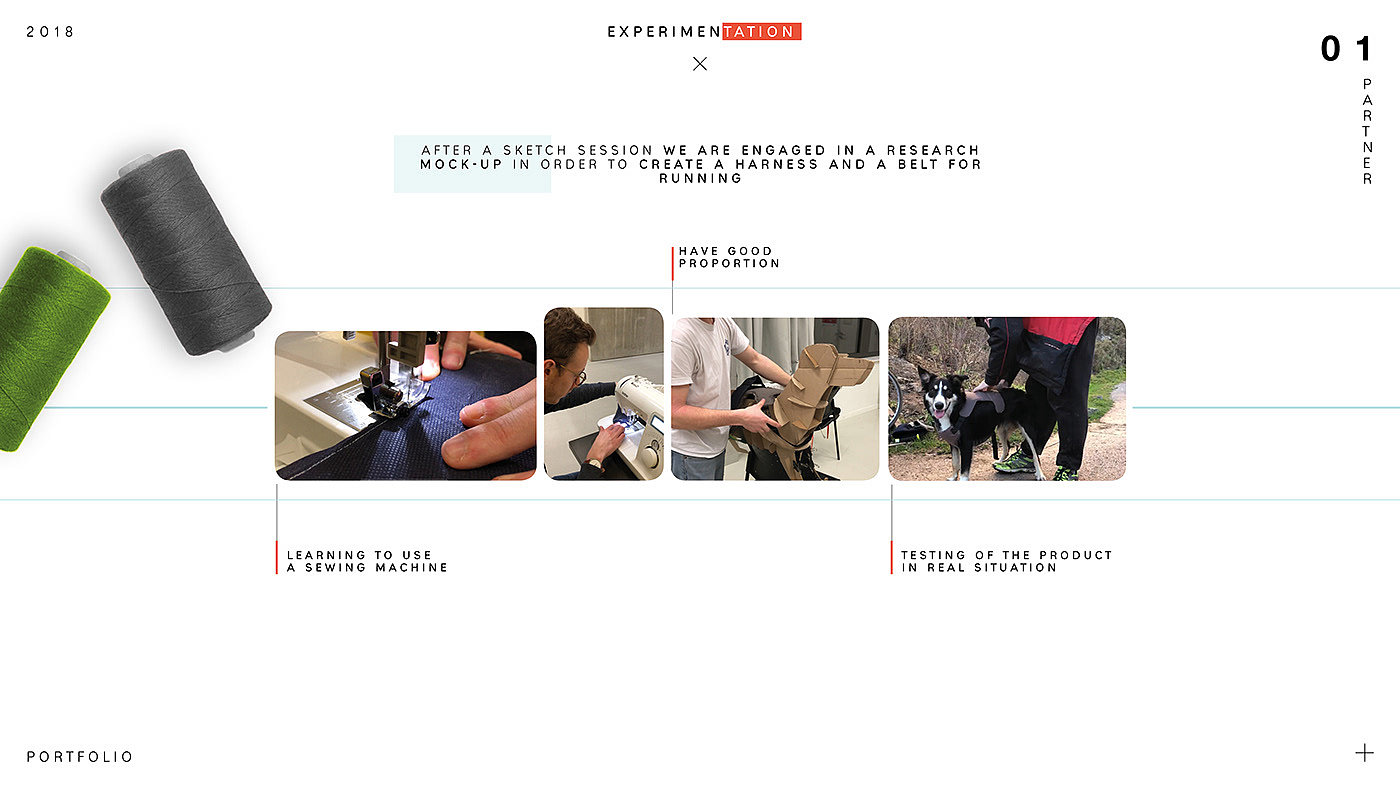 2018

EXPERIMENTATION

01
PARTNER

AFTER A SKETCH SESSION WE ARE ENGAGED IN A RESEARCH MOCK-UP IN ORDER TO CREATE A HARNESS AND A BELT FOR RUNNING

HAVE GOOD PROPORTION

LEARNING TO USE A SEWING MACHINE

TESTING OF THE PRODUCT IN REAL SITUATION

PORTFOLIO