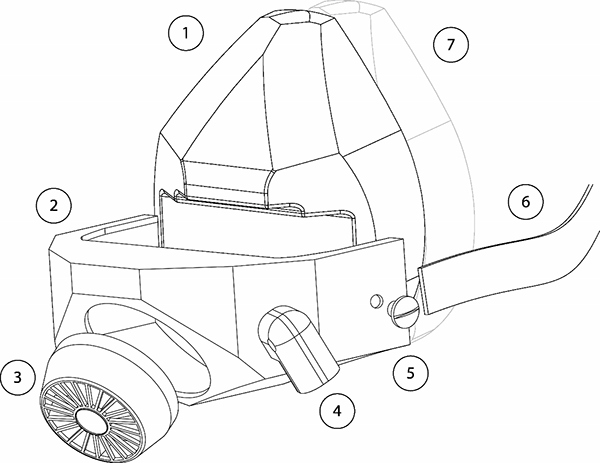 1
7
2
6
3
5
4