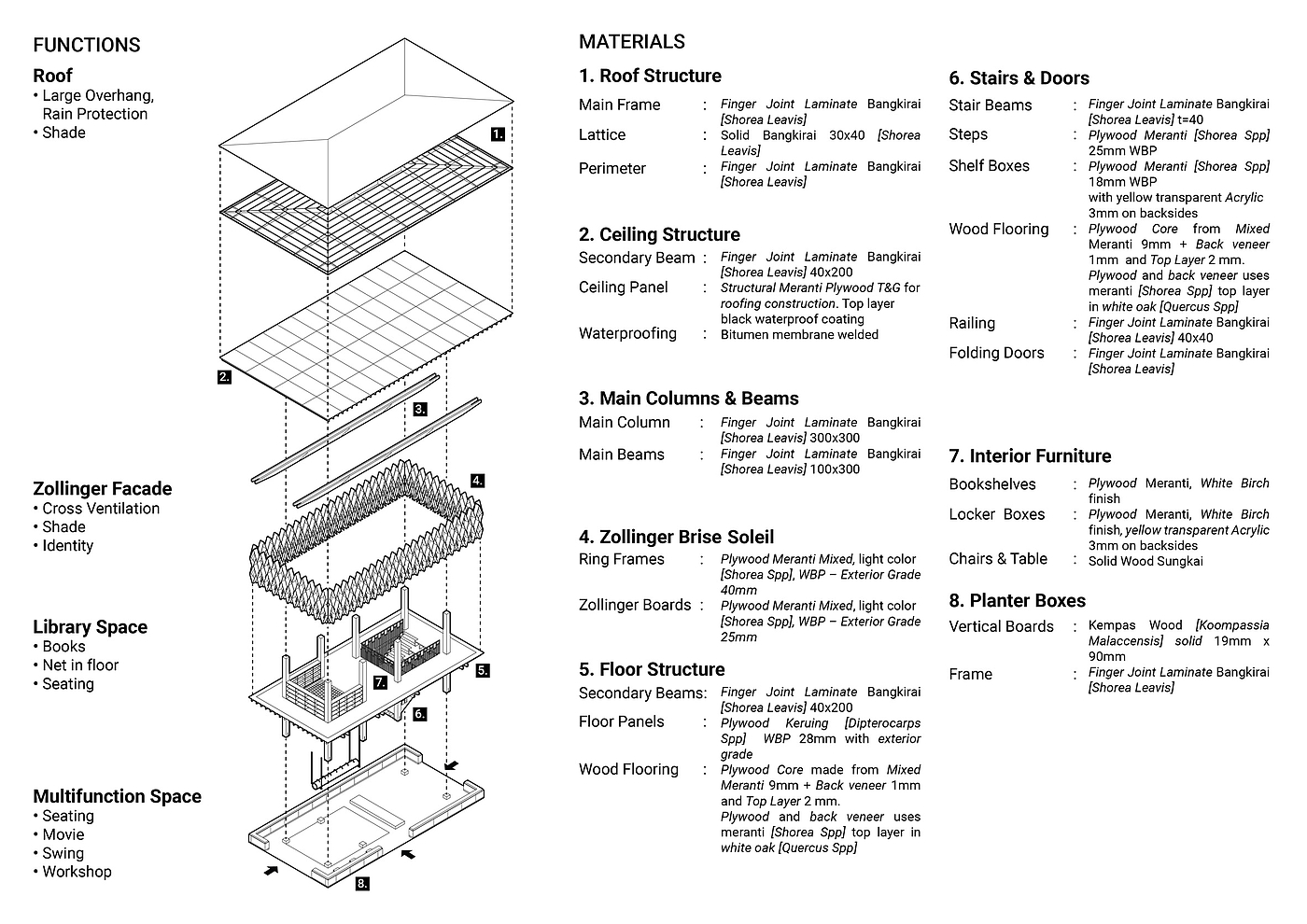 FUNCTIONS

Roof
• Large Overhang, Rain Protection
• Shade

Zollinger Facade
• Cross Ventilation
• Shade
• Identity

Library Space
• Books
• Net in floor
• Seating

Multifunction Space
• Seating
• Movie
• Swing
• Workshop

1.
2.
3.
4.
5.
6.
7.
8.

MATERIALS

1. Roof Structure

Main Frame : Finger Joint Laminate Bangkirai [Shorea Leavis]
Lattice : Solid Bangkirai 30x40 [Shorea Leavis]
Perimeter : Finger Joint Laminate Bangkirai [Shorea Leavis]

2. Ceiling Structure

Secondary Beam : Finger Joint Laminate Bangkirai [Shorea Leavis] 40x200
Ceiling Panel : Structural Meranti Plywood T&G for roofing construction. Top layer black waterproof coating
Waterproofing : Bitumen membrane welded

3. Main Columns & Beams

Main Column : Finger Joint Laminate Bangkirai [Shorea Leavis] 300x300
Main Beams : Finger Joint Laminate Bangkirai [Shorea Leavis] 100x300

4. Zollinger Brise Soleil

Ring Frames : Plywood Meranti Mixed, light color [Shorea Spp], WBP – Exterior Grade 40mm
Zollinger Boards : Plywood Meranti Mixed, light color [Shorea Spp], WBP – Exterior Grade 25mm

5. Floor Structure

Secondary Beams: Finger Joint Laminate Bangkirai [Shorea Leavis] 40x200
Floor Panels : Plywood Keruing [Dipterocarps Spp] WBP 28mm with exterior grade
Wood Flooring : Plywood Core made from Mixed Meranti 9mm + Back veneer 1mm and Top Layer 2 mm. Plywood and back veneer uses meranti [Shorea Spp] top layer in white oak [Quercus Spp]

6. Stairs & Doors

Stair Beams : Finger Joint Laminate Bangkirai [Shorea Leavis] t=40
Steps : Plywood Meranti [Shorea Spp] 25mm WBP
Shelf Boxes : Plywood Meranti [Shorea Spp] 18mm WBP with yellow transparent Acrylic 3mm on backsides
Wood Flooring : Plywood Core from Mixed Meranti 9mm + Back veneer 1mm and Top Layer 2 mm. Plywood and back veneer uses meranti [Shorea Spp] top layer in white oak [Quercus Spp]
Railing : Finger Joint Laminate Bangkirai [Shorea Leavis] 40x40
Folding Doors : Finger Joint Laminate Bangkirai [Shorea Leavis]

7. Interior Furniture

Bookshelves : Plywood Meranti, White Birch finish
Locker Boxes : Plywood Meranti, White Birch finish, yellow transparent Acrylic 3mm on backsides
Chairs & Table : Solid Wood Sungkai

8. Planter Boxes

Vertical Boards : Kempas Wood [Koompassia Malaccensis] solid 19mm x 90mm
Frame : Finger Joint Laminate Bangkirai [Shorea Leavis]