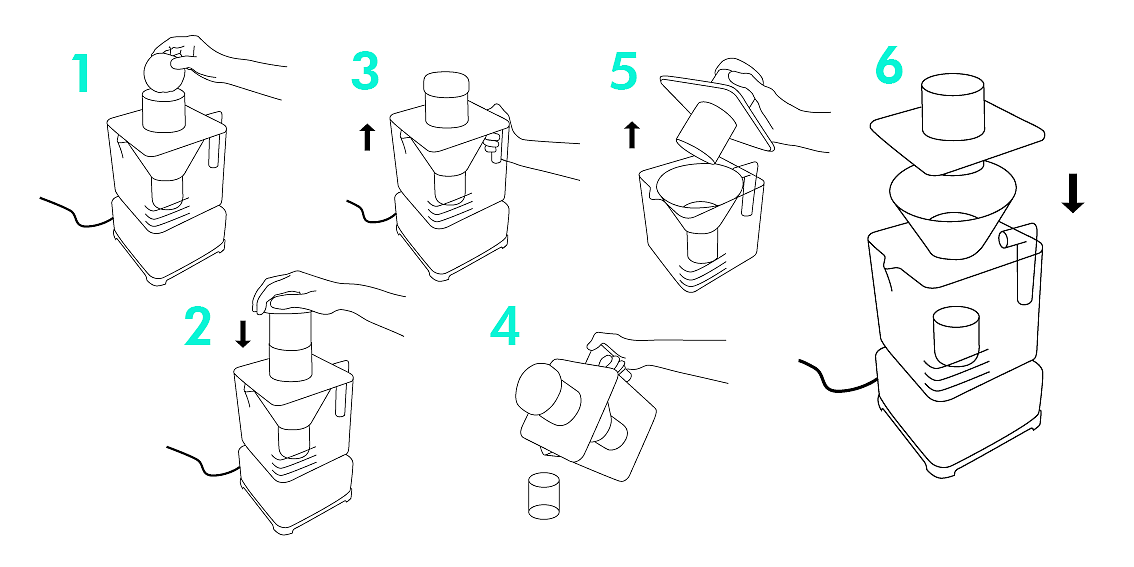 1

3

5

6

2

4