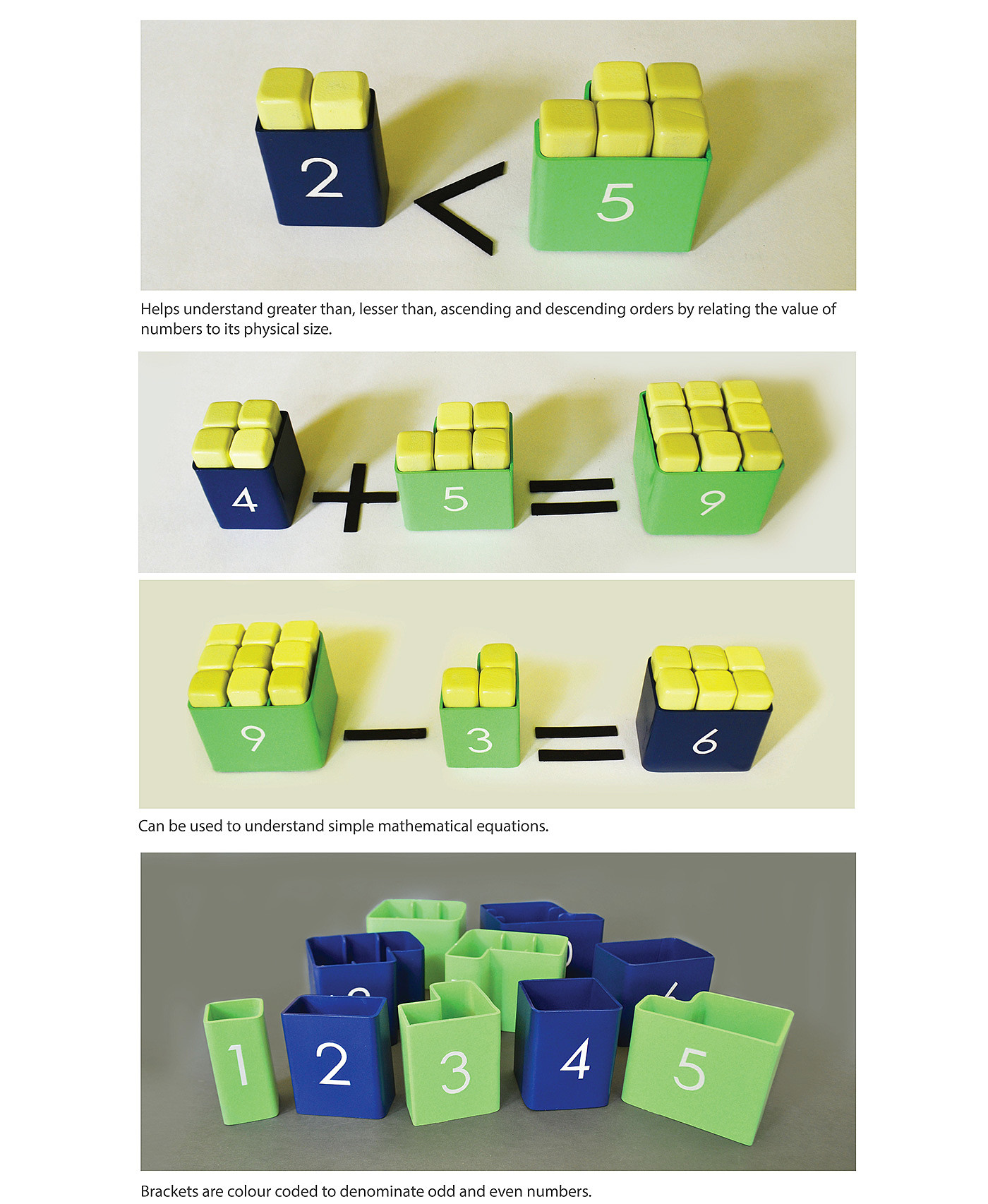 2 < 5

Helps understand greater than, lesser than, ascending and descending orders by relating the value of numbers to its physical size.

4 + 5 = 9

9 − 3 = 6

Can be used to understand simple mathematical equations.

1 2 3 4 5

Brackets are colour coded to denominate odd and even numbers.