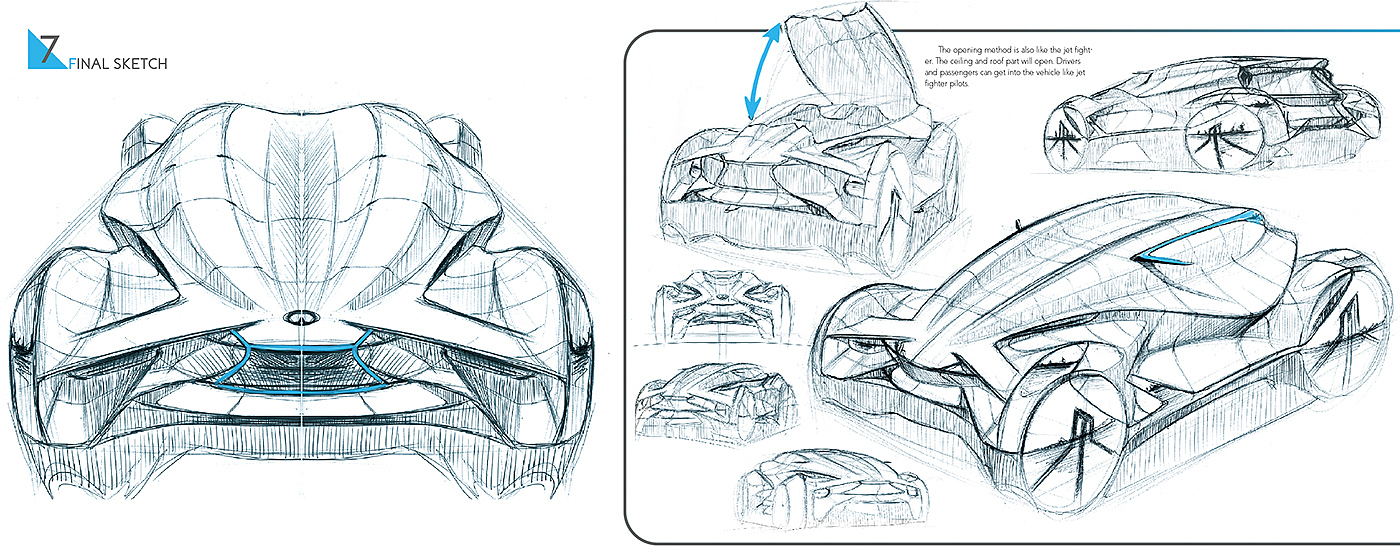 7 FINAL SKETCH

The opening method is also like the jet fighter. The ceiling and roof part will open. Drivers and passengers can get into the vehicle like jet fighter pilots.