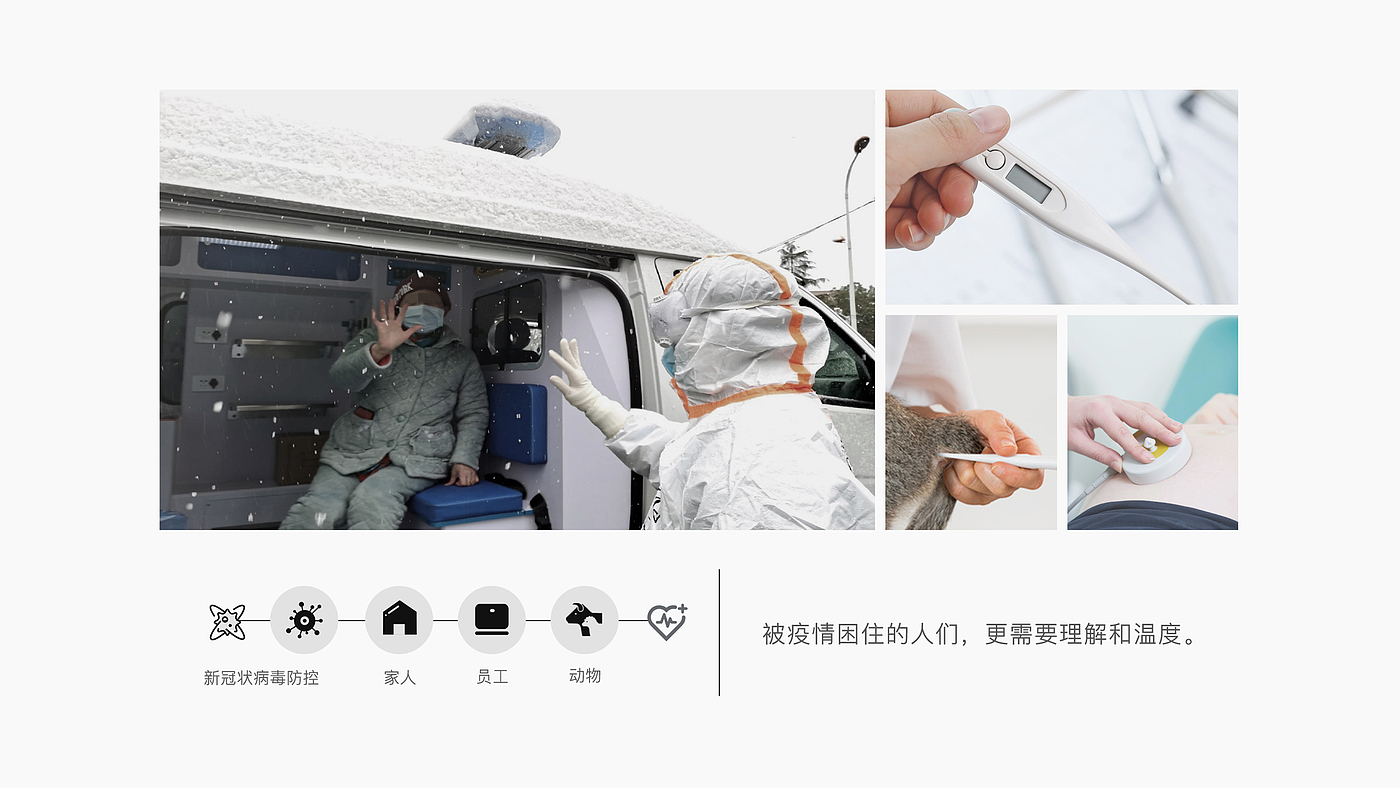 新冠状病毒防控

家人

员工

动物

被疫情困住的人们，更需要理解和温度。