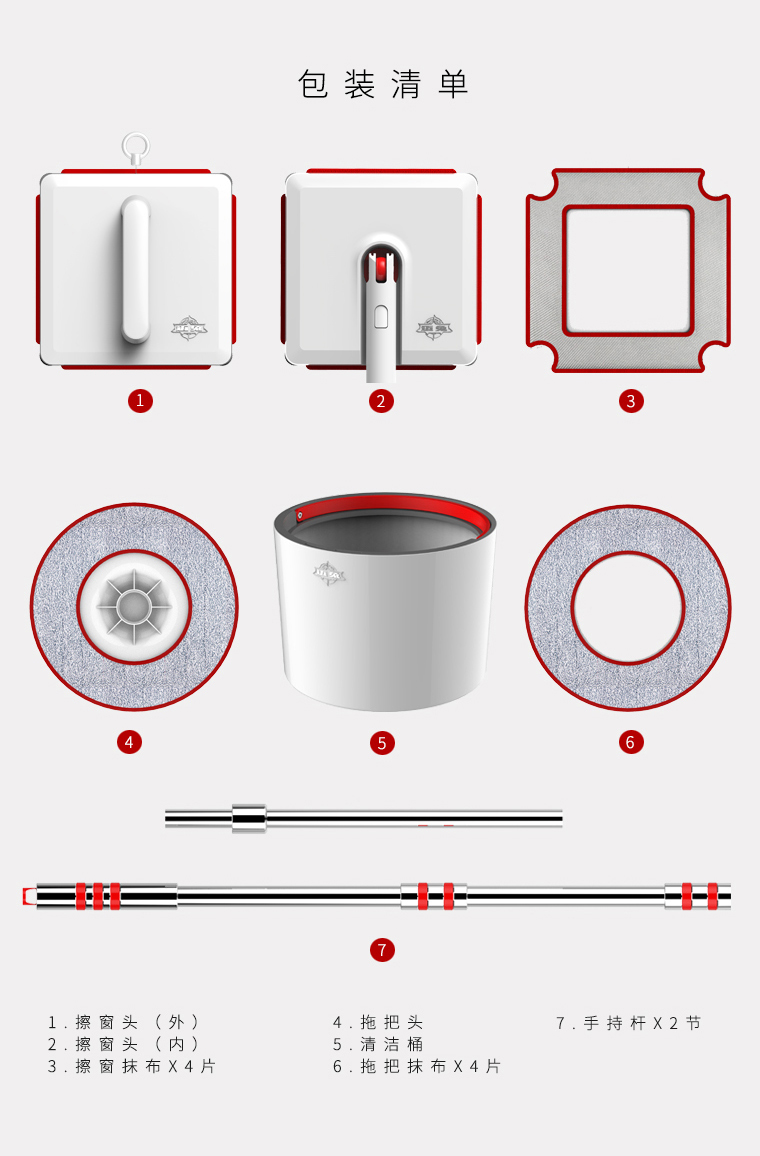 包装清单

1

2

3

4

5

6

7

1.擦窗头（外）
2.擦窗头（内）
3.擦窗抹布X4片

4.拖把头
5.清洁桶
6.拖把抹布X4片

7.手持杆X2节