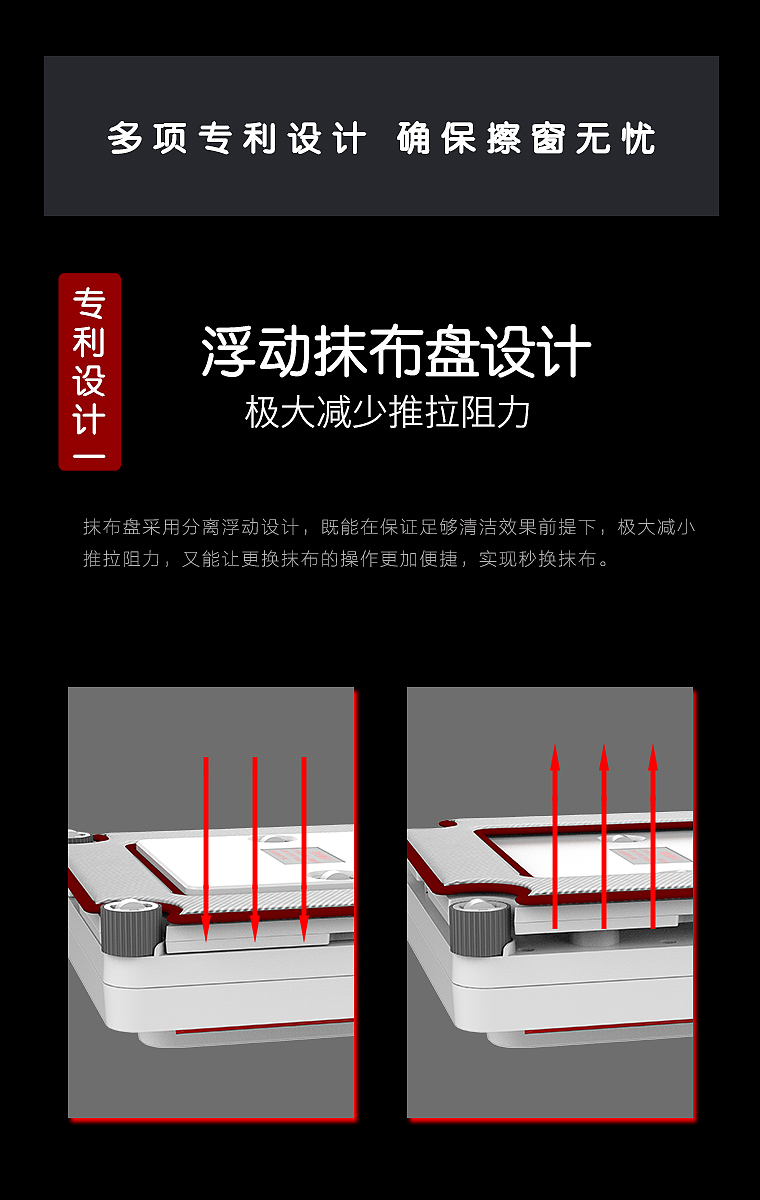 多项专利设计 确保擦窗无忧

专利设计一

浮动抹布盘设计

极大减少推拉阻力

抹布盘采用分离浮动设计，既能在保证足够清洁效果前提下，极大减小推拉阻力，又能让更换抹布的操作更加便捷，实现秒换抹布。