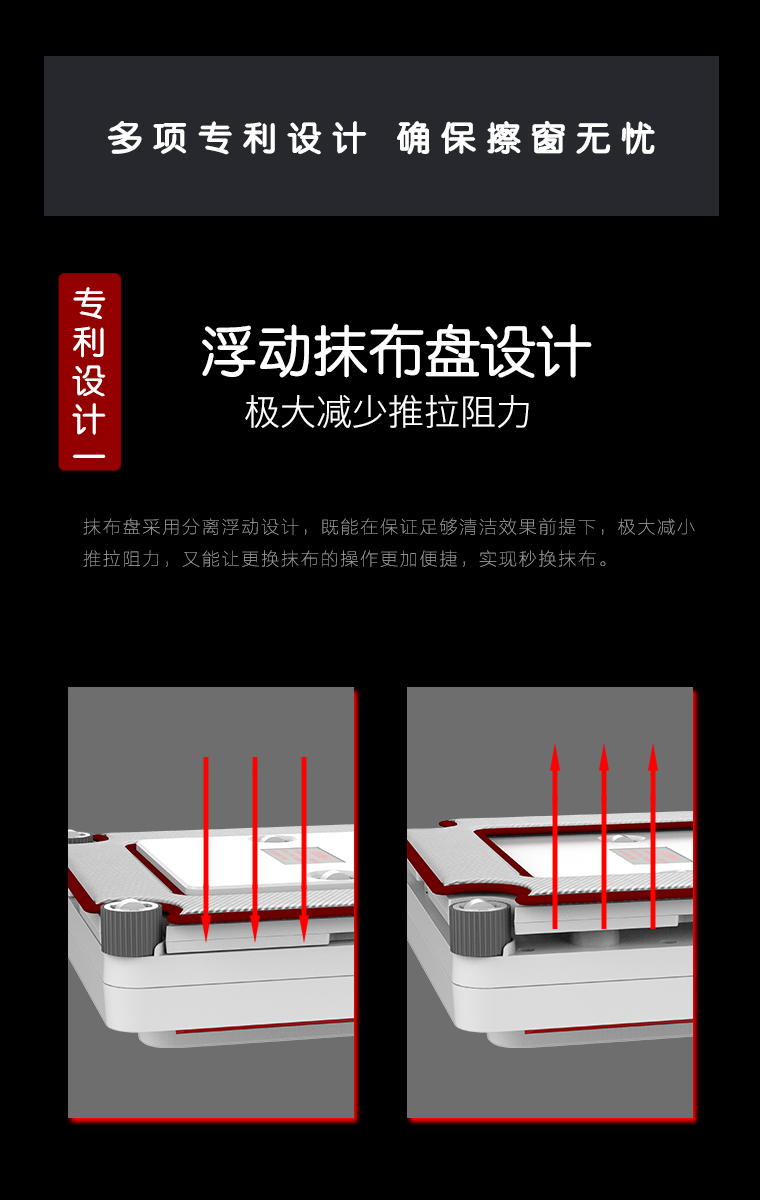 多项专利设计 确保擦窗无忧

专利设计一

浮动抹布盘设计

极大减少推拉阻力

抹布盘采用分离浮动设计，既能在保证足够清洁效果前提下，极大减小推拉阻力，又能让更换抹布的操作更加便捷，实现秒换抹布。