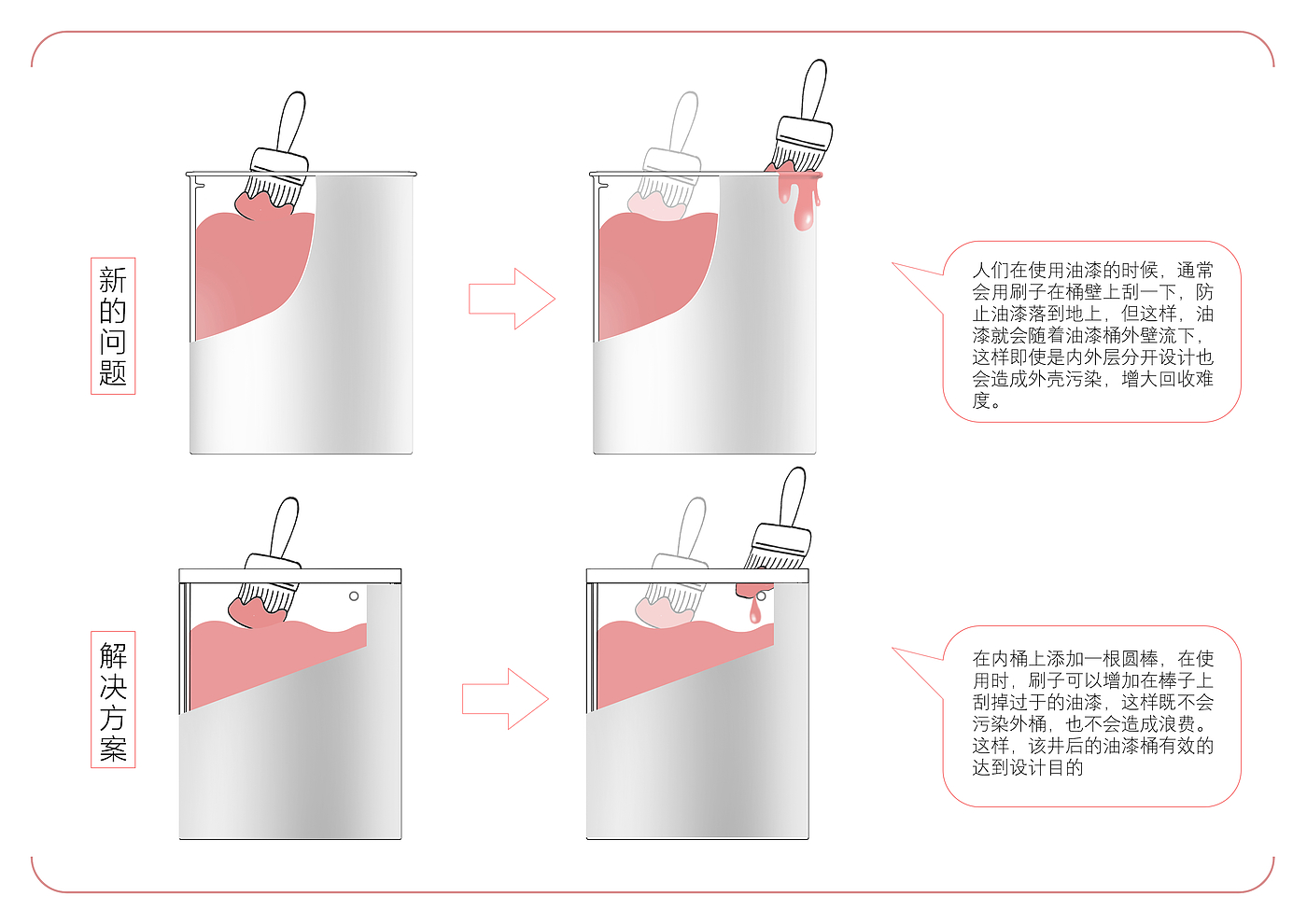 新的问题

人们在使用油漆的时候，通常会用刷子在桶壁上刮一下，防止油漆落到地上，但这样，油漆就会随着油漆桶外壁流下，这样即使是内外层分开设计也会造成外壳污染，增大回收难度。

解决方案

在内桶上添加一根圆棒，在使用时，刷子可以增加在棒子上刮掉过于的油漆，这样既不会污染外桶，也不会造成浪费。这样，该井后的油漆桶有效的达到设计目的