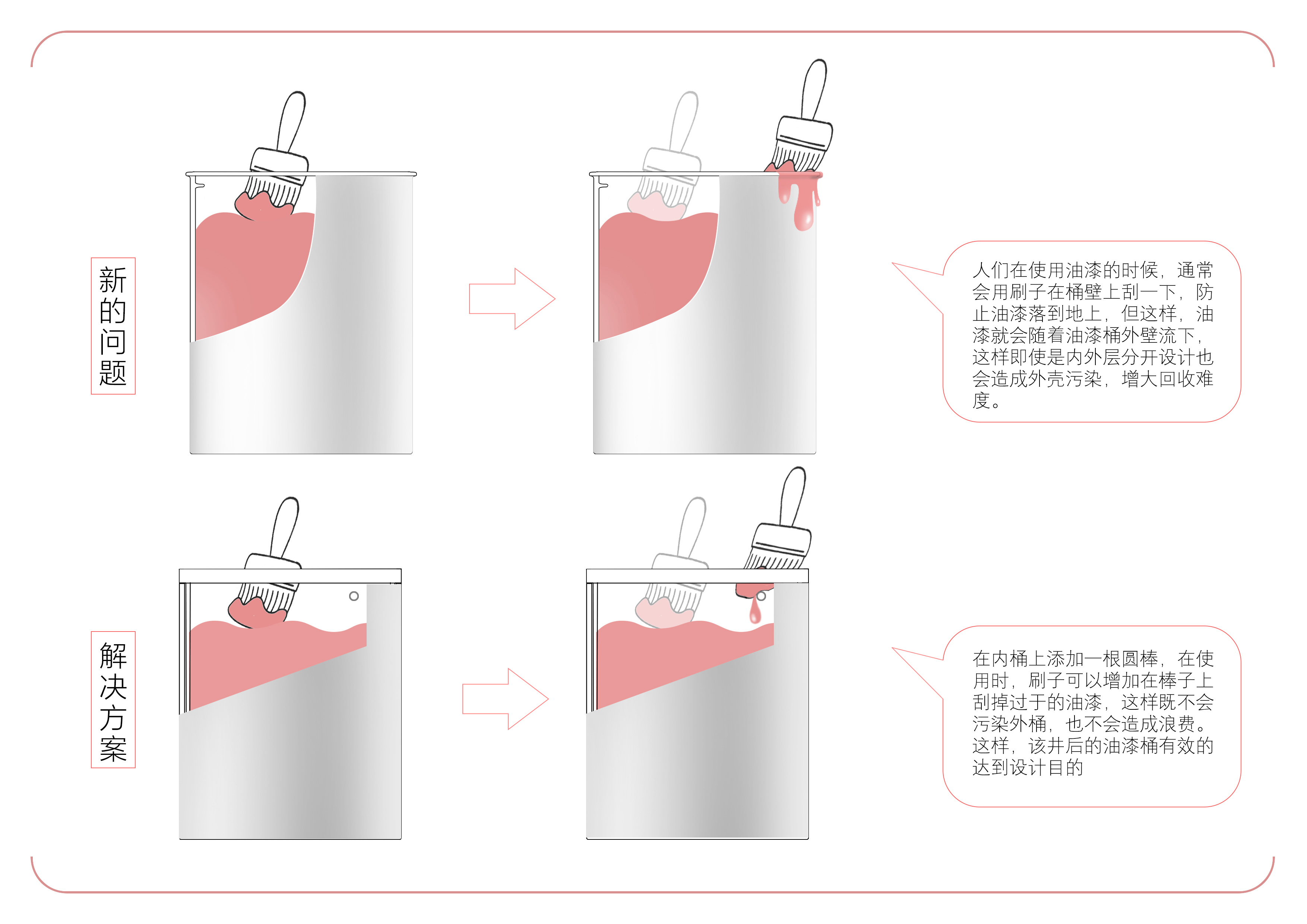 新的问题

人们在使用油漆的时候，通常会用刷子在桶壁上刮一下，防止油漆落到地上，但这样，油漆就会随着油漆桶外壁流下，这样即使是内外层分开设计也会造成外壳污染，增大回收难度。

解决方案

在内桶上添加一根圆棒，在使用时，刷子可以增加在棒子上刮掉过于的油漆，这样既不会污染外桶，也不会造成浪费。这样，该井后的油漆桶有效的达到设计目的