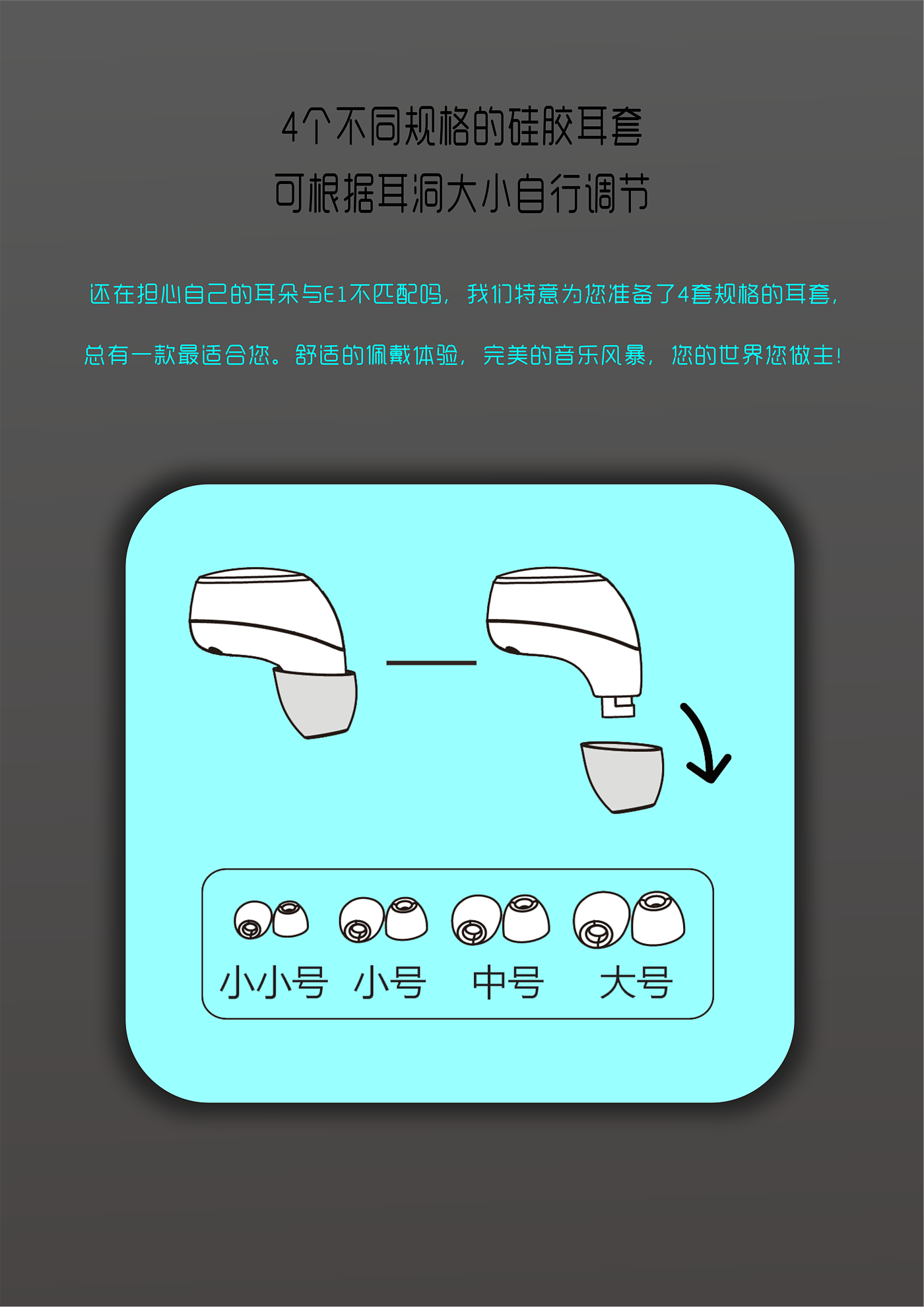 4个不同规格的硅胶耳套
可根据耳洞大小自行调节

还在担心自己的耳朵与E1不匹配吗，我们特意为您准备了4套规格的耳套，

总有一款最适合您。舒适的佩戴体验，完美的音乐风暴，您的世界您做主！

小小号 小号 中号 大号