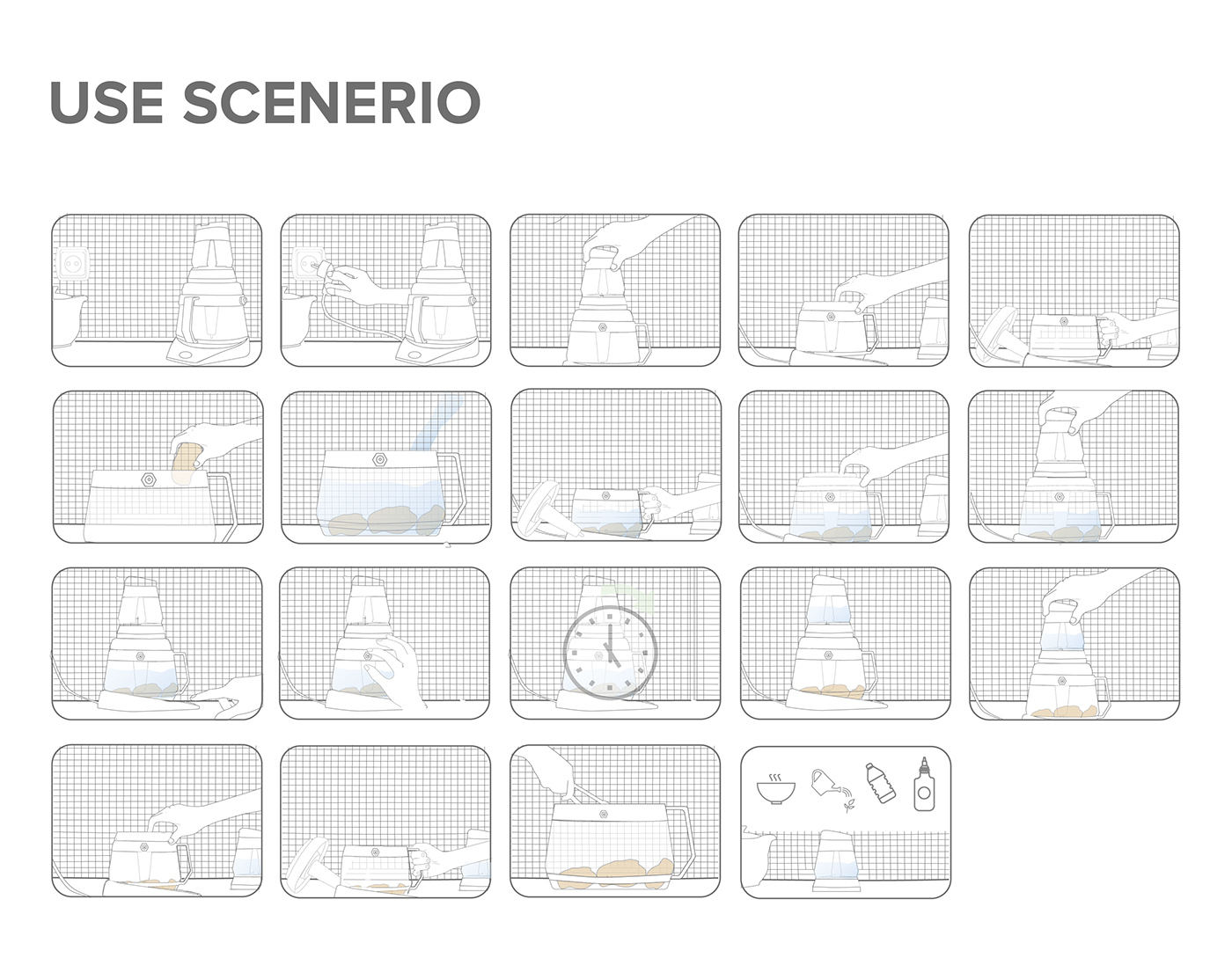 USE SCENERIO