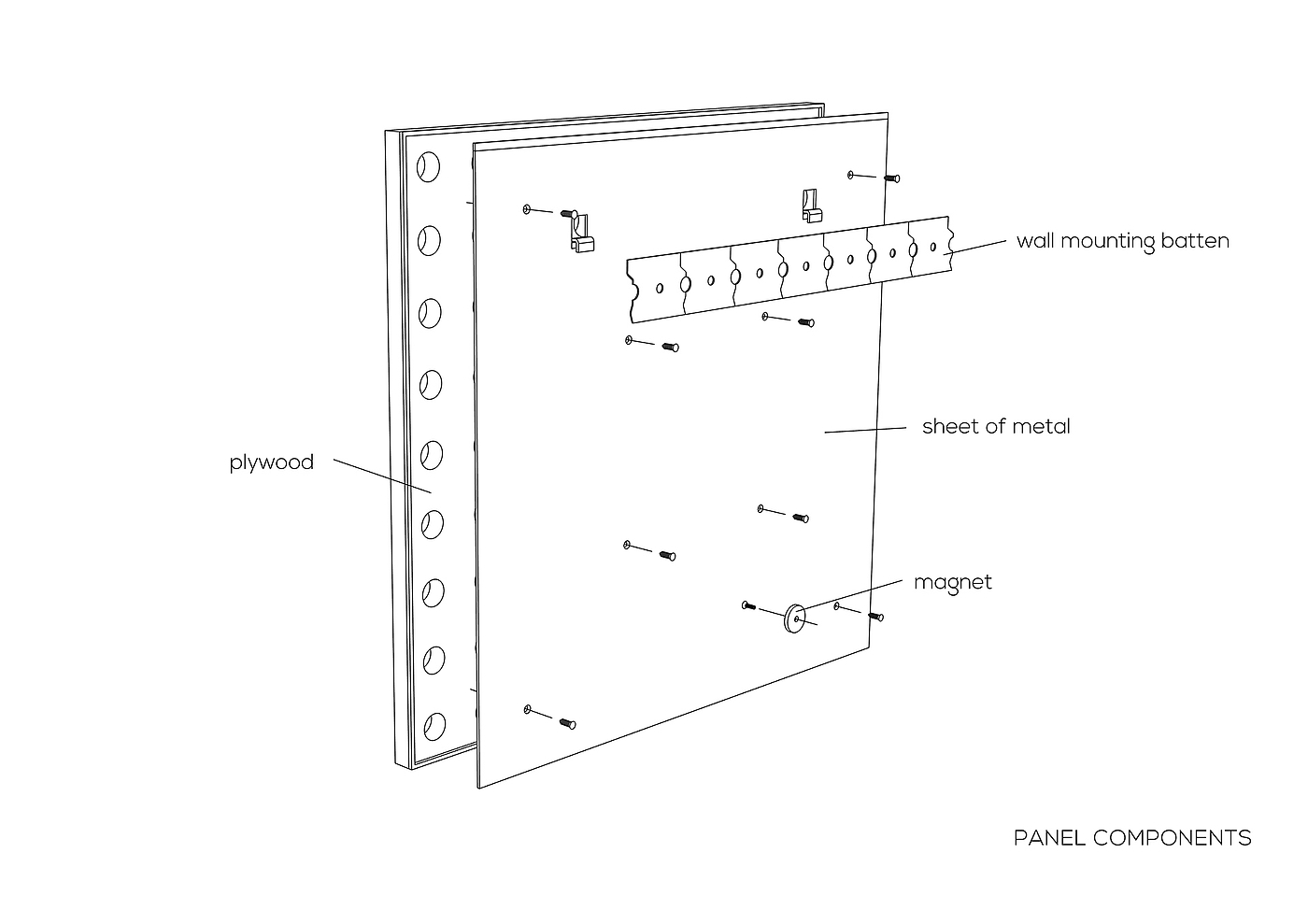 wall mounting batten

sheet of metal

plywood

magnet

PANEL COMPONENTS