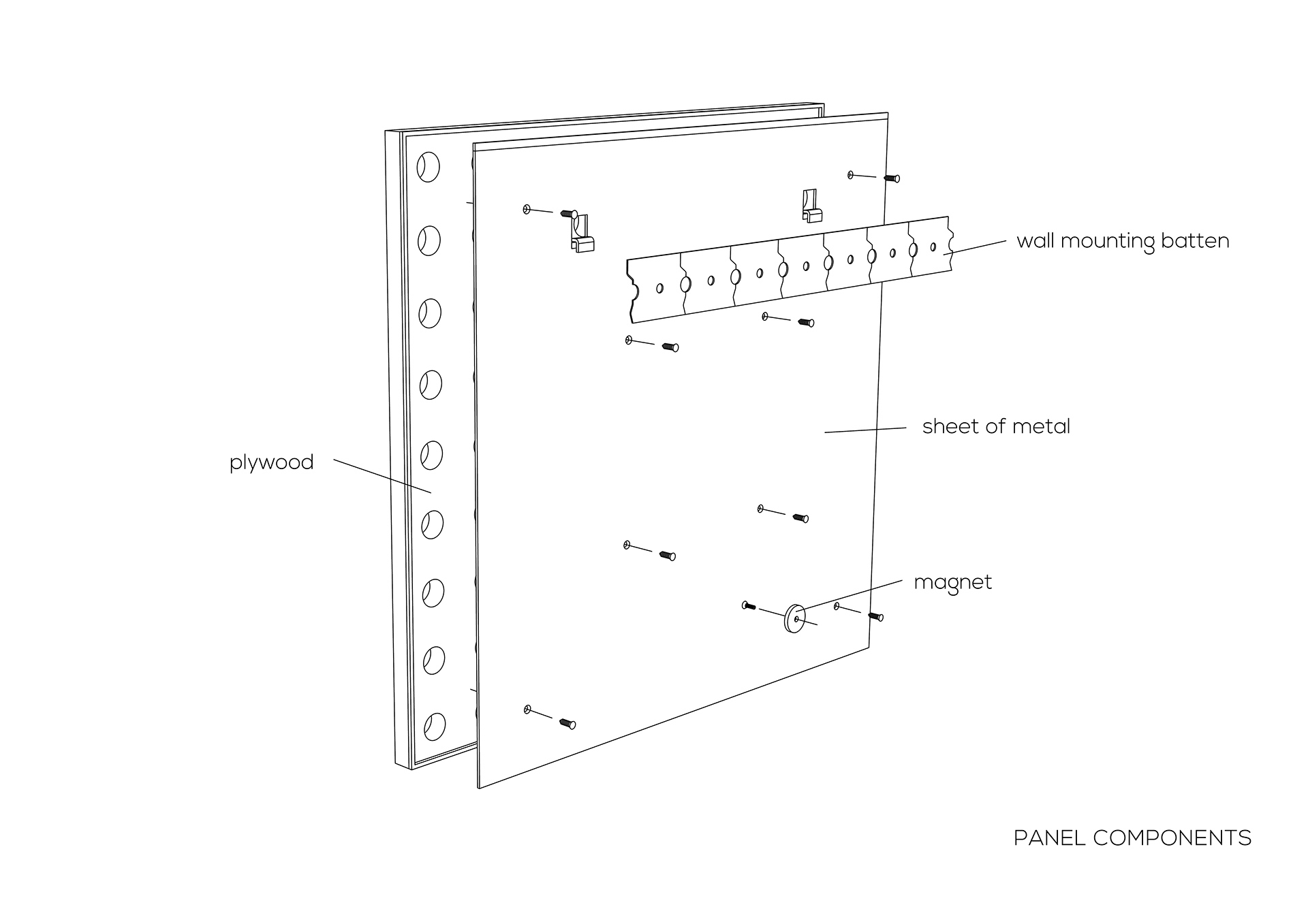 wall mounting batten

sheet of metal

plywood

magnet

PANEL COMPONENTS