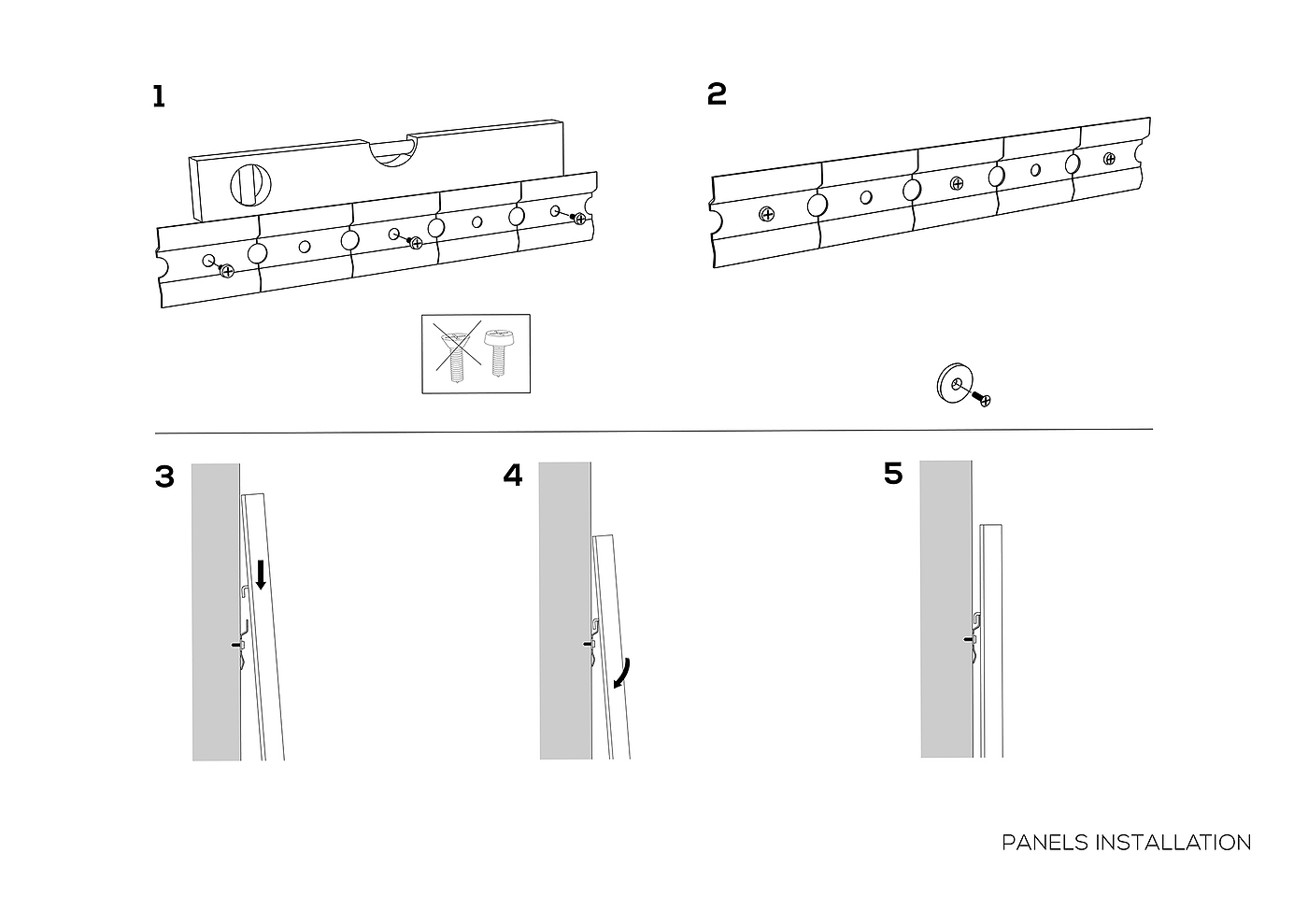 1

2

3

4

5

PANELS INSTALLATION