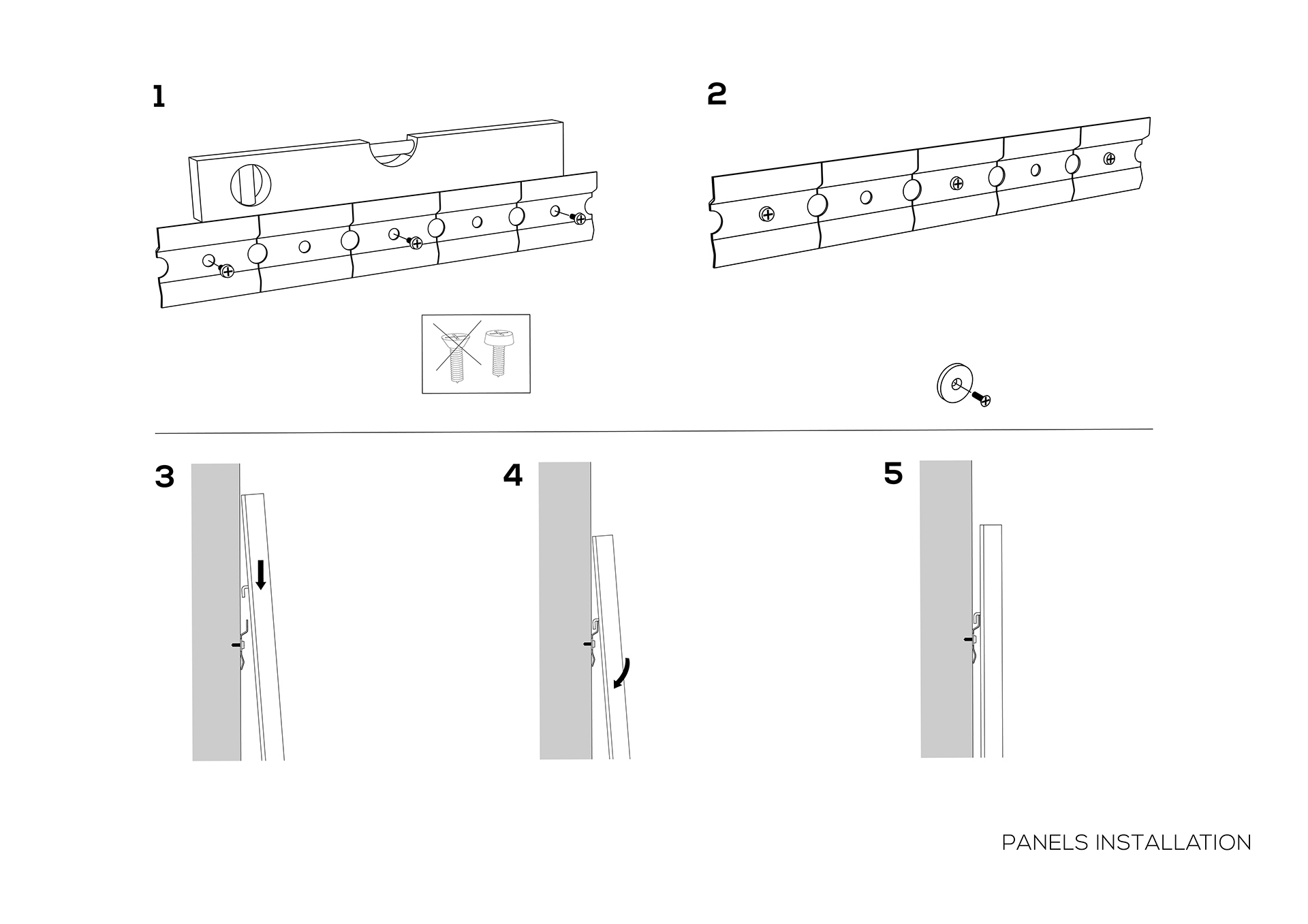 1

2

3

4

5

PANELS INSTALLATION