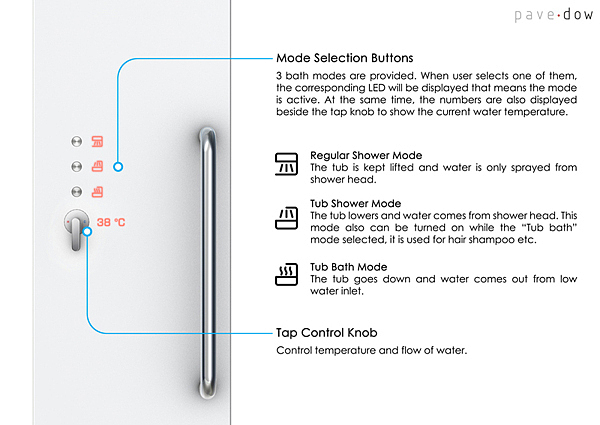 pave·dow

Mode Selection Buttons
3 bath modes are provided. When user selects one of them, the corresponding LED will be displayed that means the mode is active. At the same time, the numbers are also displayed beside the tap knob to show the current water temperature.

38 °C

Regular Shower Mode
The tub is kept lifted and water is only sprayed from shower head.

Tub Shower Mode
The tub lowers and water comes from shower head. This mode also can be turned on while the "Tub bath" mode selected, it is used for hair shampoo etc.

Tub Bath Mode
The tub goes down and water comes out from low water inlet.

Tap Control Knob
Control temperature and flow of water.