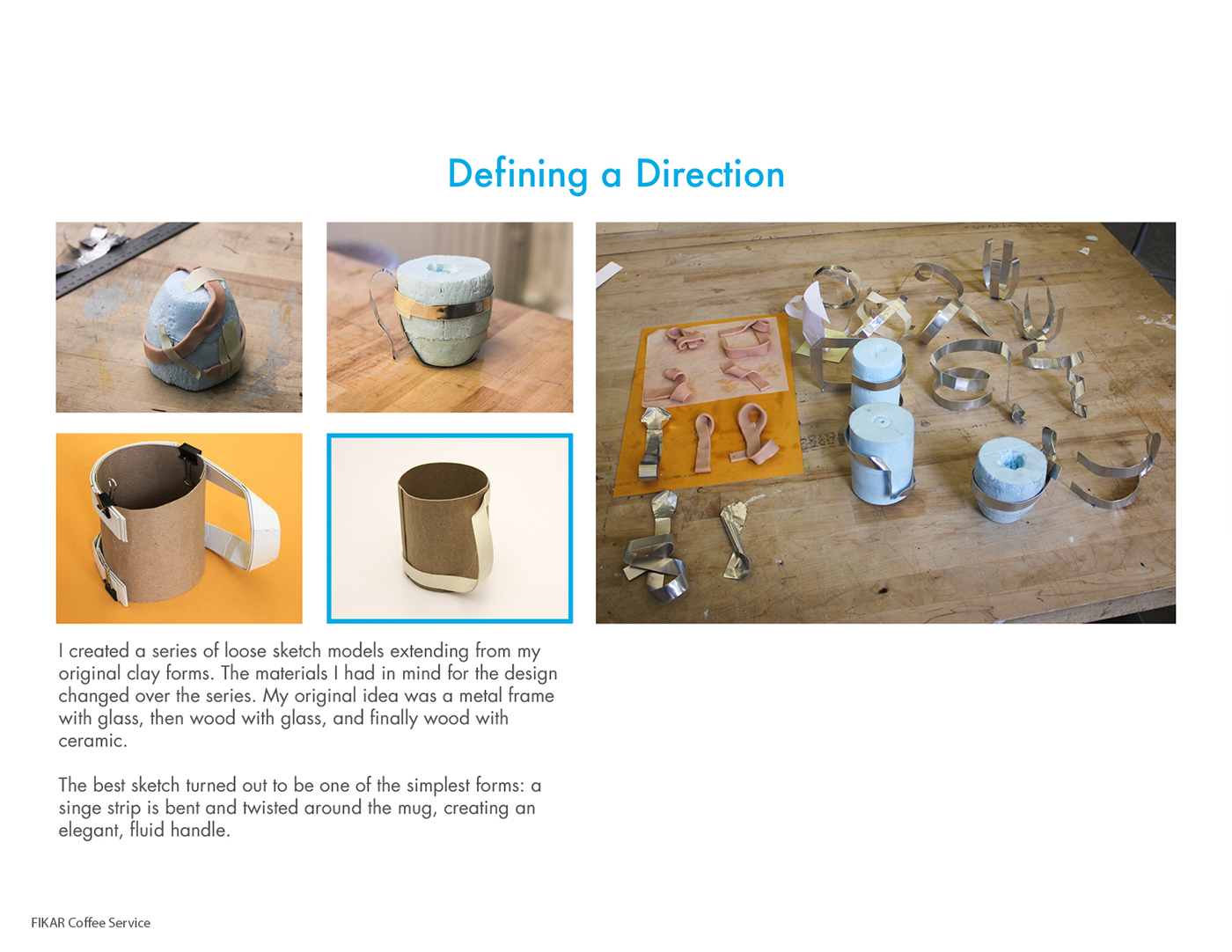 Defining a Direction

I created a series of loose sketch models extending from my original clay forms. The materials I had in mind for the design changed over the series. My original idea was a metal frame with glass, then wood with glass, and finally wood with ceramic.

The best sketch turned out to be one of the simplest forms: a singe strip is bent and twisted around the mug, creating an elegant, fluid handle.

FIKAR Coffee Service