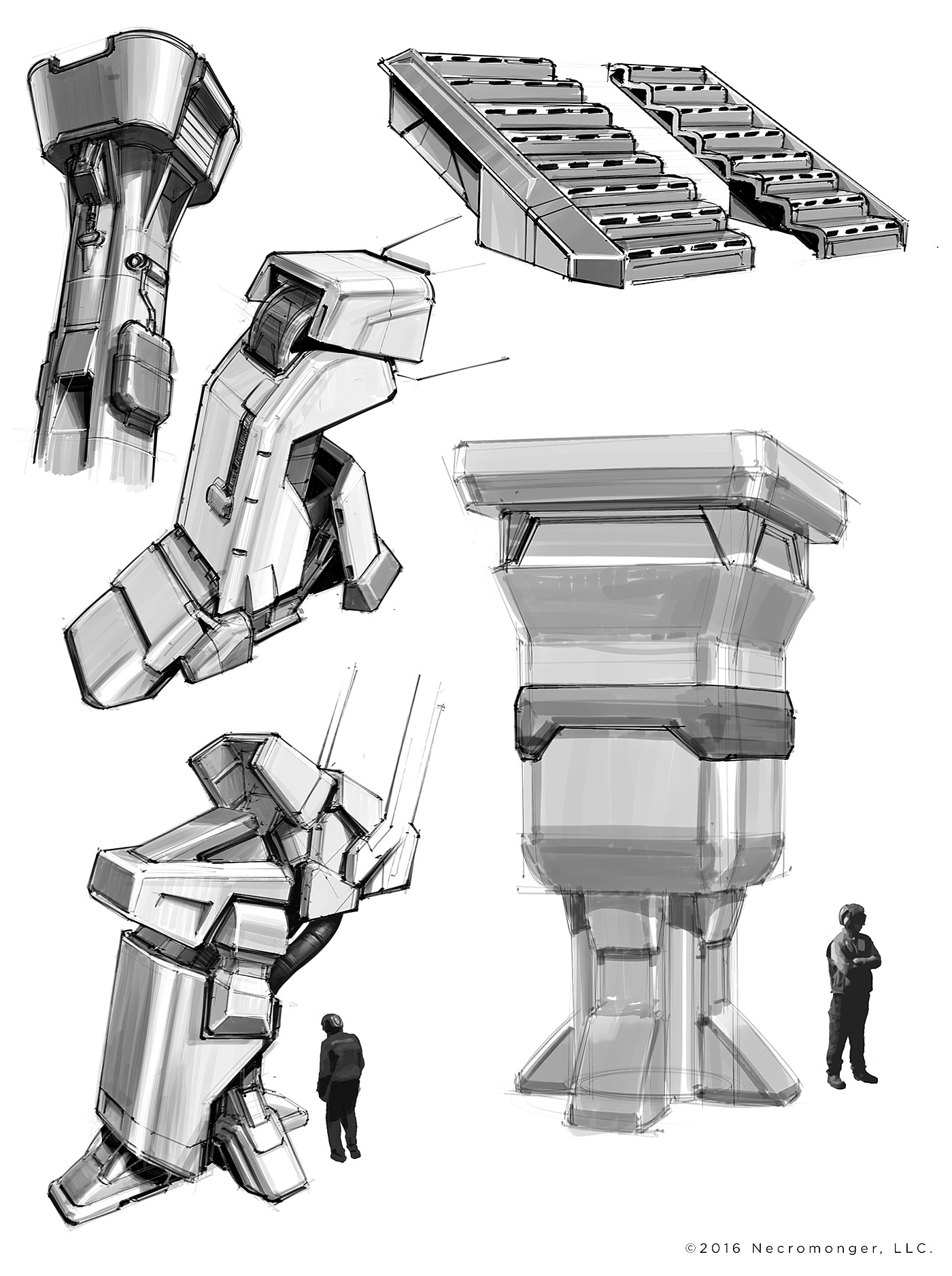 ©2016 Necromonger, LLC.