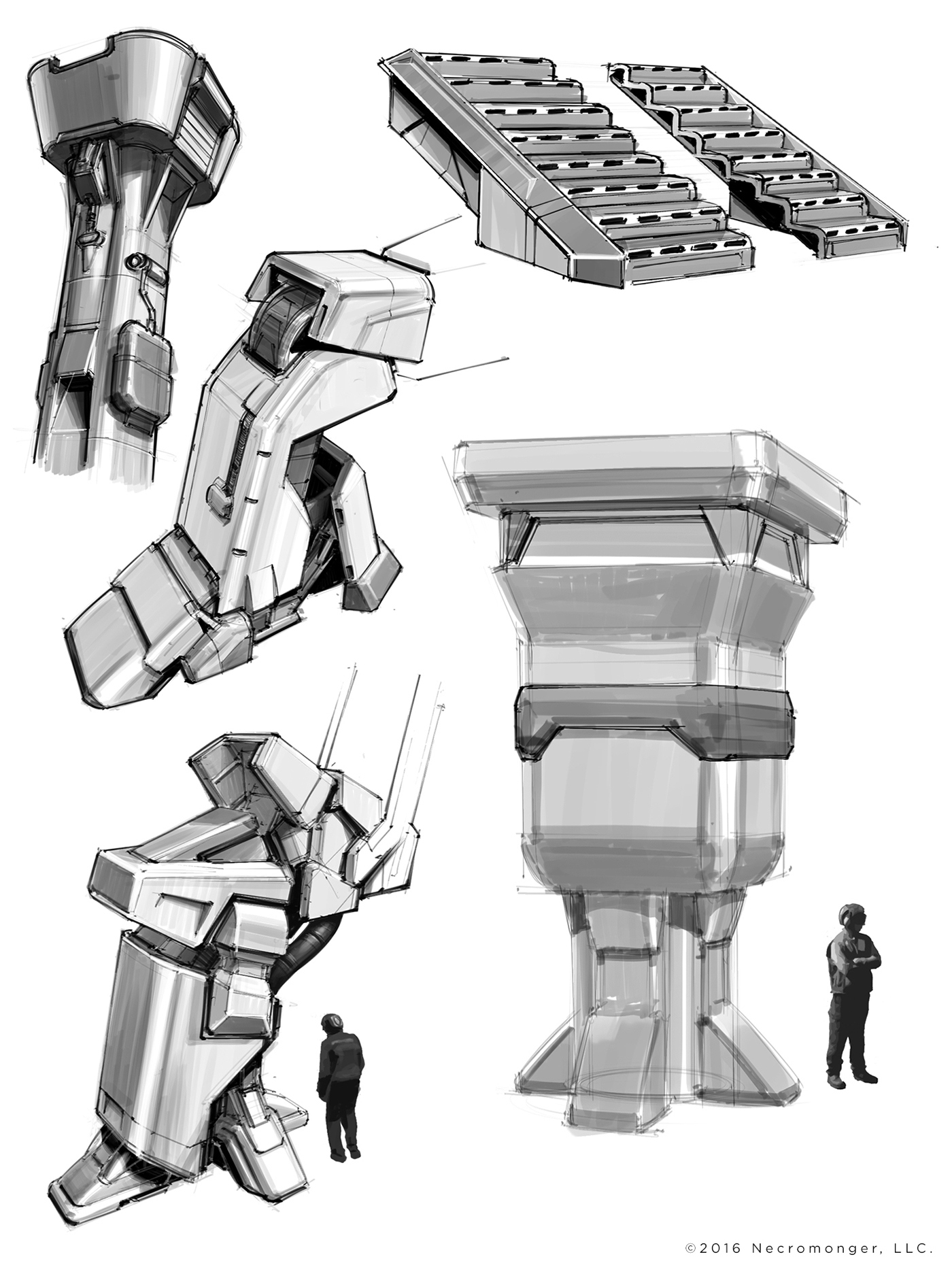 ©2016 Necromonger, LLC.