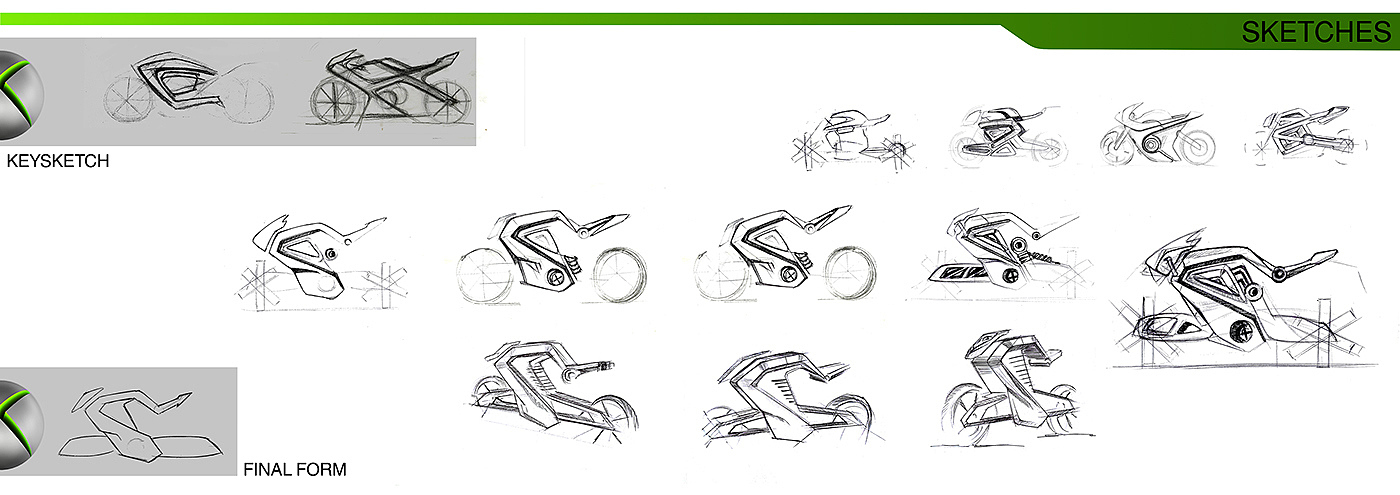 SKETCHES

KEYSKETCH

FINAL FORM