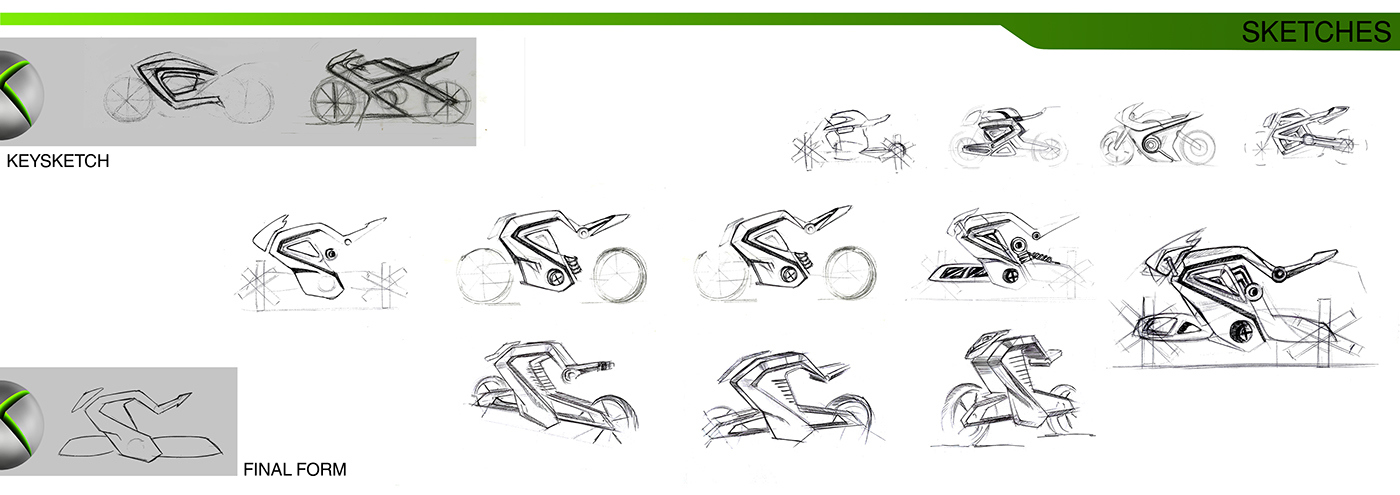 SKETCHES

KEYSKETCH

FINAL FORM