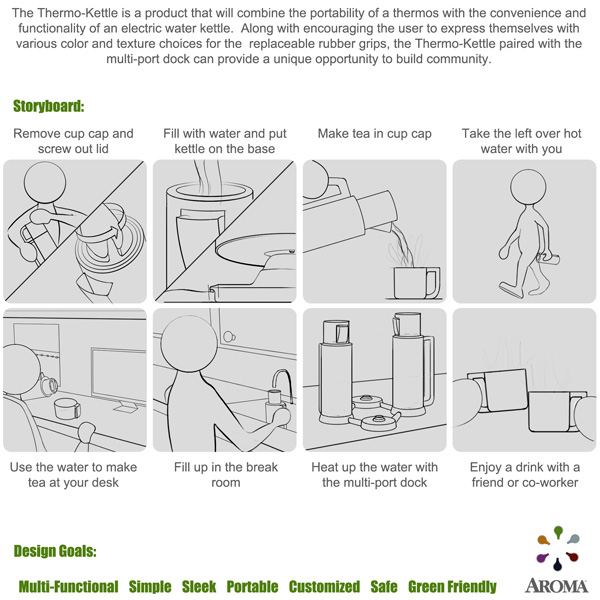 The Thermo-Kettle is a product that will combine the portability of a thermos with the convenience and functionality of an electric water kettle. Along with encouraging the user to express themselves with various color and texture choices for the replaceable rubber grips, the Thermo-Kettle paired with the multi-port dock can provide a unique opportunity to build community.

Storyboard:

Remove cup cap and screw out lid

Fill with water and put kettle on the base

Make tea in cup cap

Take the left over hot water with you

Use the water to make tea at your desk

Fill up in the break room

Heat up the water with the multi-port dock

Enjoy a drink with a friend or co-worker

Design Goals:

Multi-Functional Simple Sleek Portable Customized Safe Green Friendly

AROMA