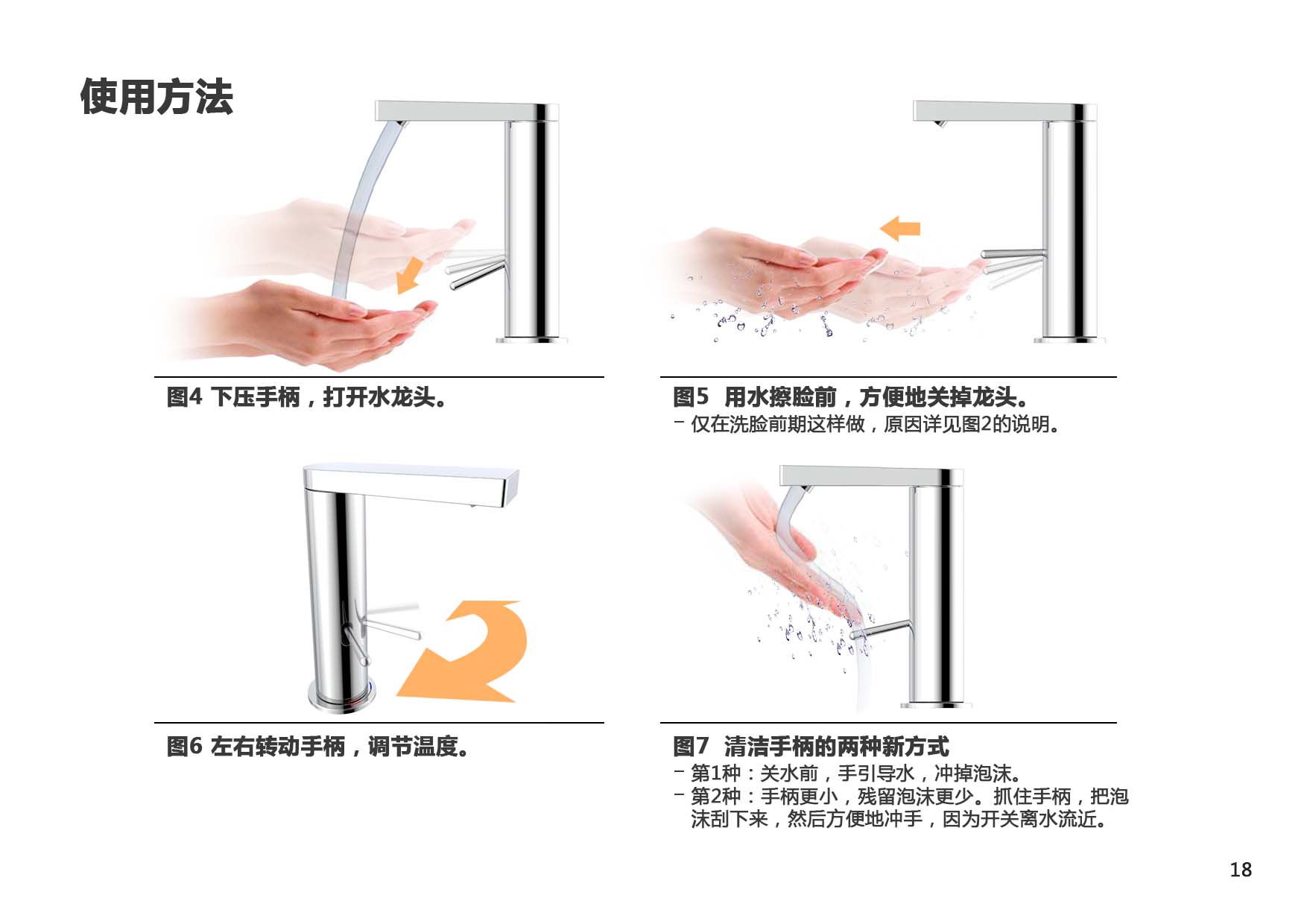 使用方法

图4 下压手柄，打开水龙头。

图5 用水擦脸前，方便地关掉龙头。
– 仅在洗脸前期这样做，原因详见图2的说明。

图6 左右转动手柄，调节温度。

图7 清洁手柄的两种新方式
– 第1种：关水前，手引导水，冲掉泡沫。
– 第2种：手柄更小，残留泡沫更少。抓住手柄，把泡沫刮下来，然后方便地冲手，因为开关离水流近。

18