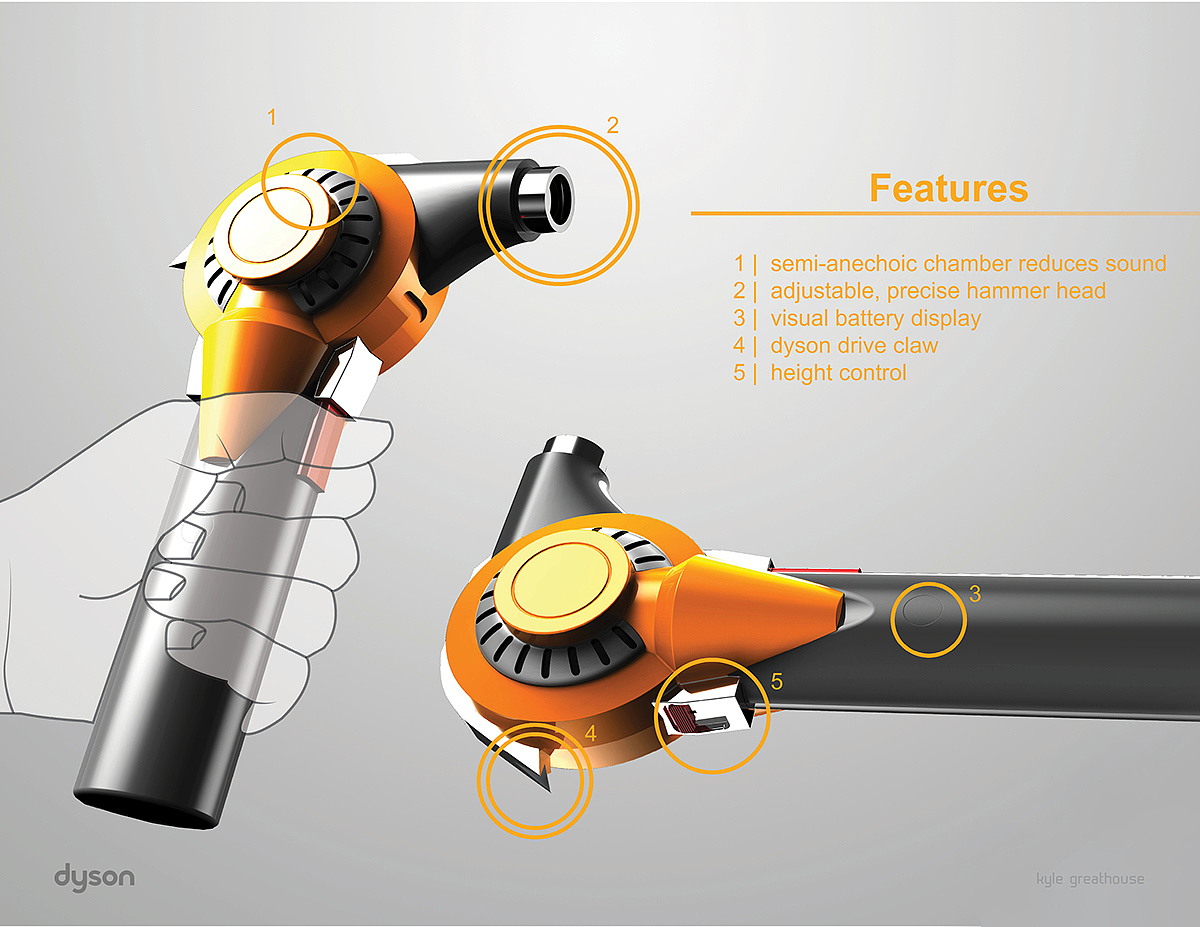 1

2

Features

1 | semi-anechoic chamber reduces sound
2 | adjustable, precise hammer head
3 | visual battery display
4 | dyson drive claw
5 | height control

3

5

4

dyson

kyle greathouse