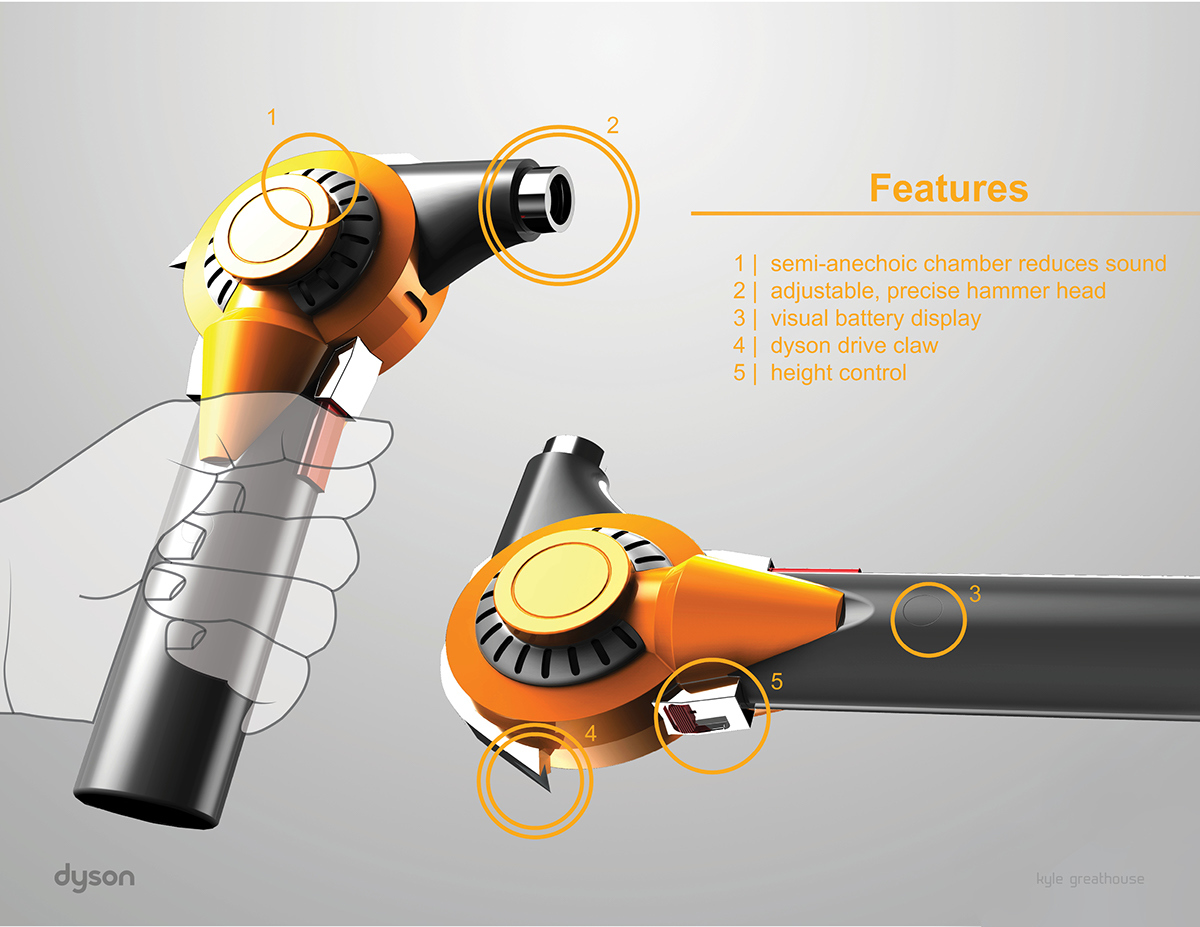 1

2

Features

1 | semi-anechoic chamber reduces sound
2 | adjustable, precise hammer head
3 | visual battery display
4 | dyson drive claw
5 | height control

3

5

4

dyson

kyle greathouse