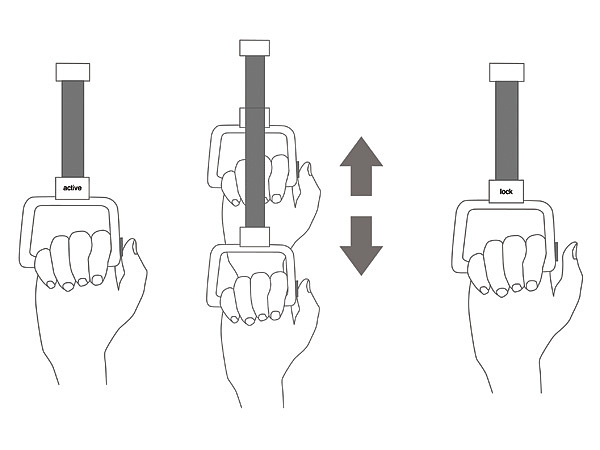 active

lock