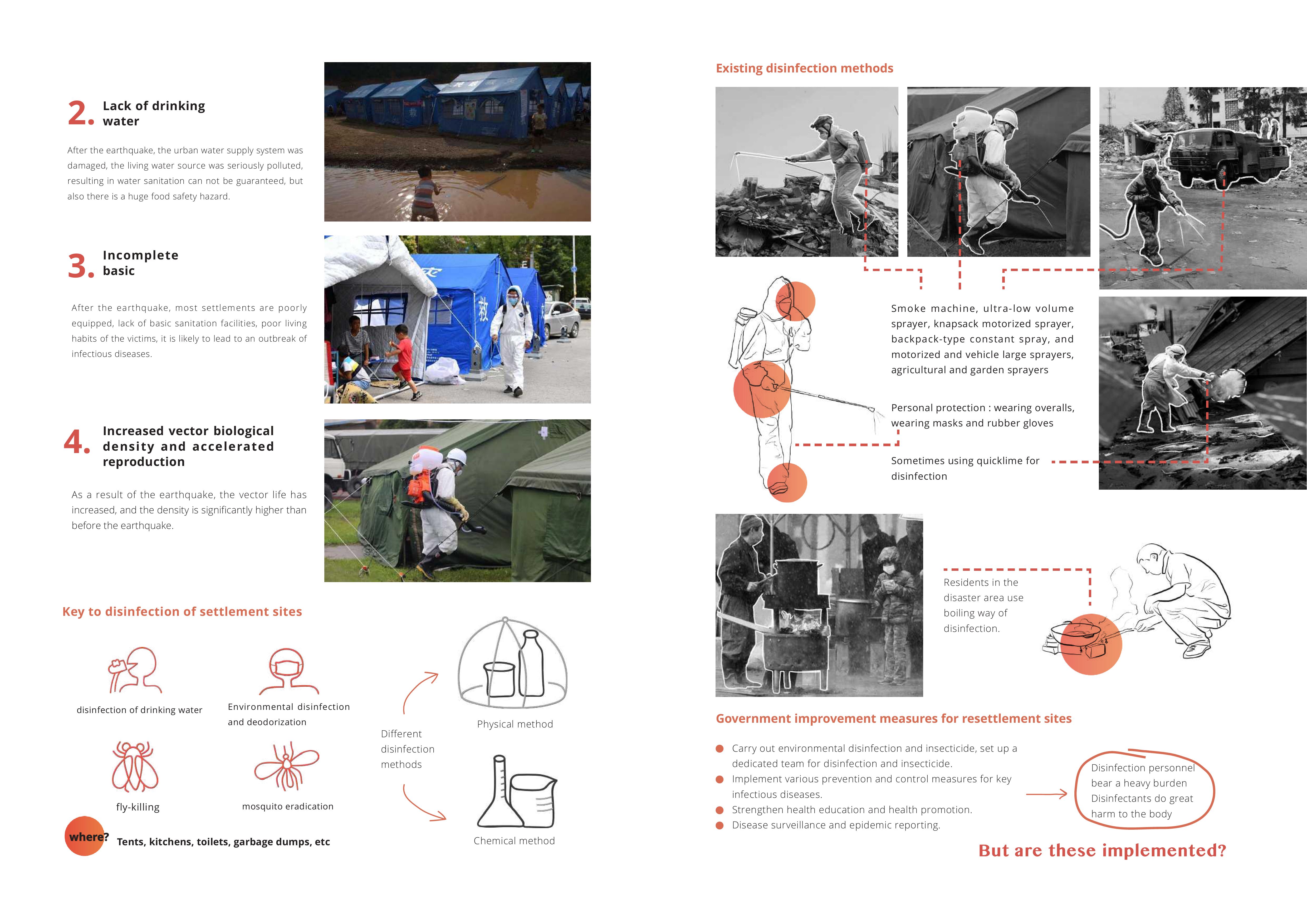 2. Lack of drinking water

After the earthquake, the urban water supply system was damaged, the living water source was seriously polluted, resulting in water sanitation can not be guaranteed, but also there is a huge food safety hazard.

3. Incomplete basic

After the earthquake, most settlements are poorly equipped, lack of basic sanitation facilities, poor living habits of the victims, it is likely to lead to an outbreak of infectious diseases.

4. Increased vector biological density and accelerated reproduction

As a result of the earthquake, the vector life has increased, and the density is significantly higher than before the earthquake.

Key to disinfection of settlement sites

disinfection of drinking water

Environmental disinfection and deodorization

fly-killing

mosquito eradication

where? Tents, kitchens, toilets, garbage dumps, etc

Different disinfection methods

Physical method

Chemical method

Existing disinfection methods

Smoke machine, ultra-low volume sprayer, knapsack motorized sprayer, backpack-type constant spray, and motorized and vehicle large sprayers, agricultural and garden sprayers

Personal protection : wearing overalls, wearing masks and rubber gloves

Sometimes using quicklime for disinfection

Residents in the disaster area use boiling way of disinfection.

Government improvement measures for resettlement sites

Carry out environmental disinfection and insecticide, set up a dedicated team for disinfection and insecticide.
Implement various prevention and control measures for key infectious diseases.
Strengthen health education and health promotion.
Disease surveillance and epidemic reporting.

Disinfection personnel bear a heavy burden Disinfectants do great harm to the body

But are these implemented?