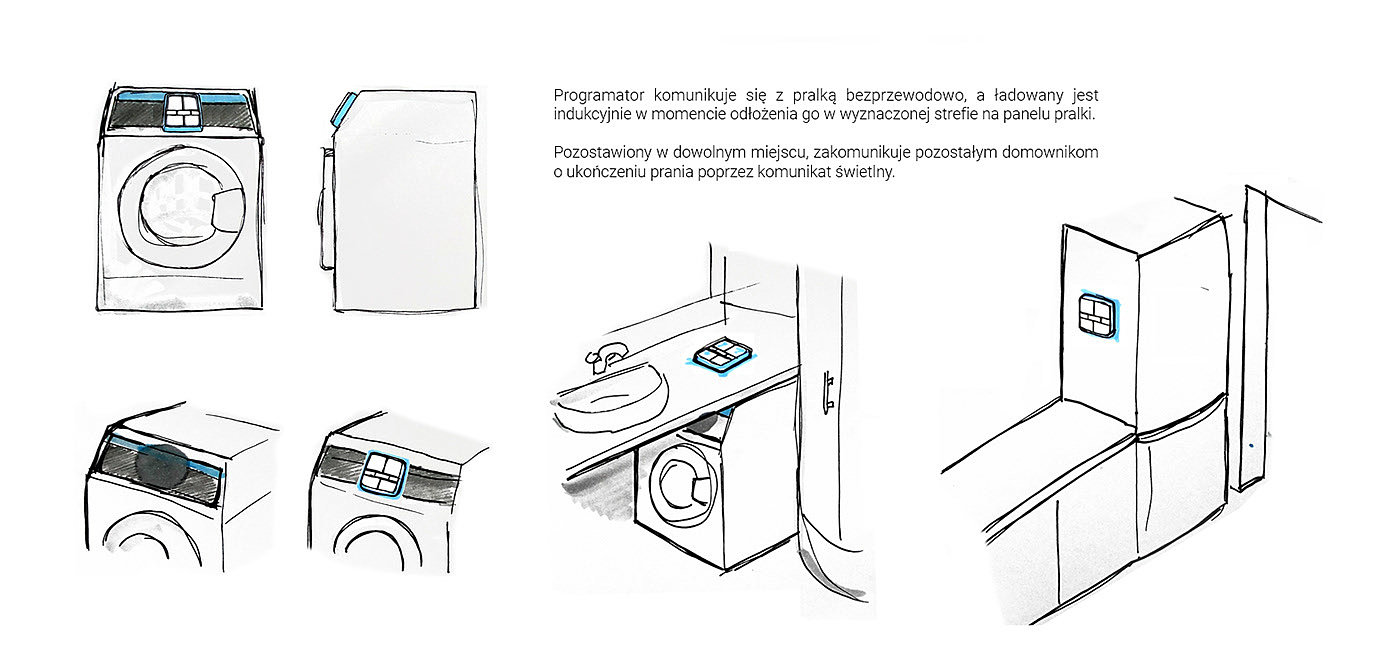 Programator komunikuje się z pralką bezprzewodowo, a ładowany jest indukcyjnie w momencie odłożenia go w wyznaczonej strefie na panelu pralki.

Pozostawiony w dowolnym miejscu, zakomunikuje pozostałym domownikom o ukończeniu prania poprzez komunikat świetlny.