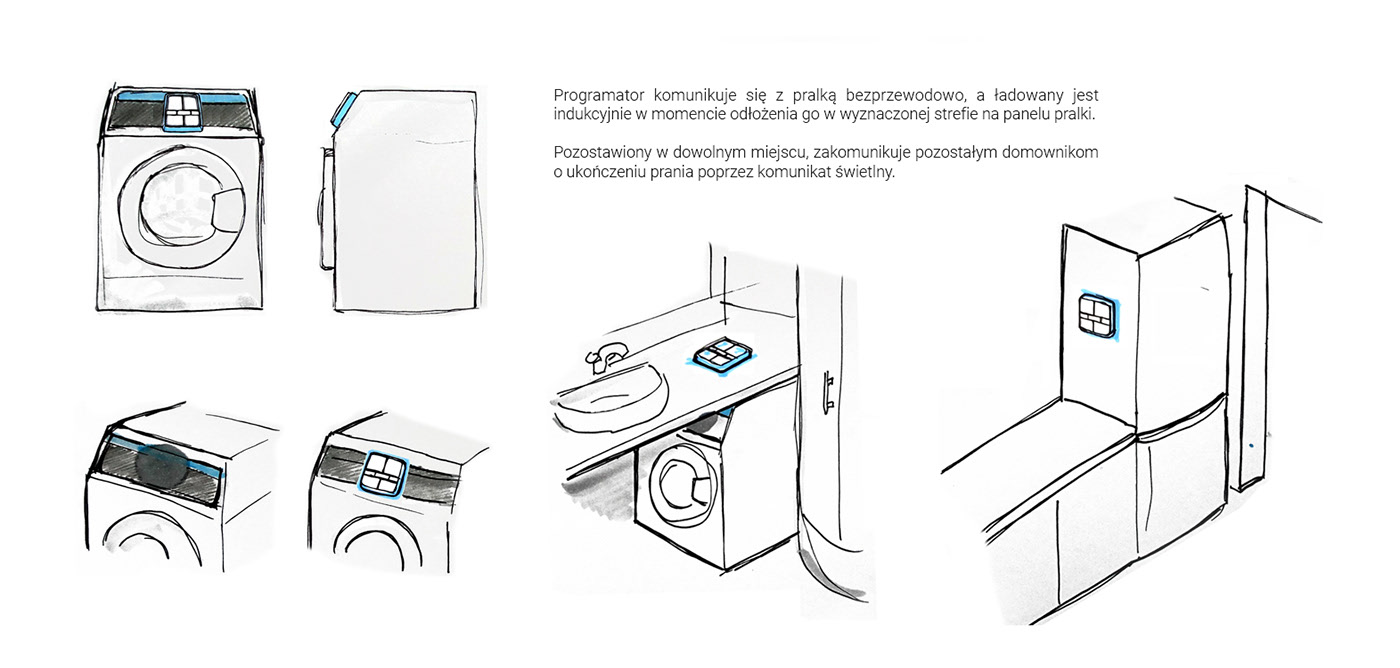 Programator komunikuje się z pralką bezprzewodowo, a ładowany jest indukcyjnie w momencie odłożenia go w wyznaczonej strefie na panelu pralki.

Pozostawiony w dowolnym miejscu, zakomunikuje pozostałym domownikom o ukończeniu prania poprzez komunikat świetlny.