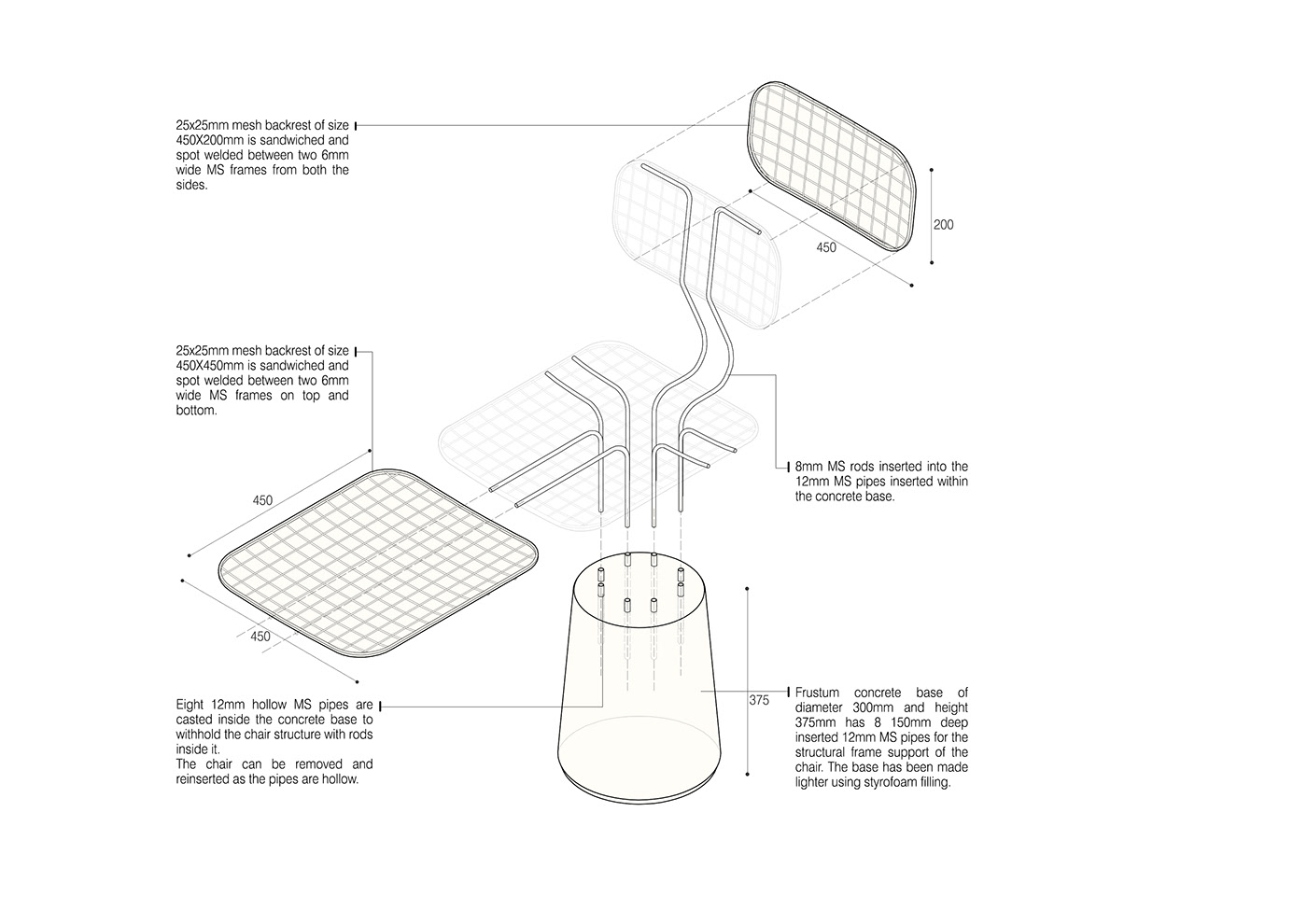 25x25mm mesh backrest of size 450X200mm is sandwiched and spot welded between two 6mm wide MS frames from both the sides.

200

450

25x25mm mesh backrest of size 450X450mm is sandwiched and spot welded between two 6mm wide MS frames on top and bottom.

8mm MS rods inserted into the 12mm MS pipes inserted within the concrete base.

450

450

Eight 12mm hollow MS pipes are casted inside the concrete base to withhold the chair structure with rods inside it.
The chair can be removed and reinserted as the pipes are hollow.

375

Frustum concrete base of diameter 300mm and height 375mm has 8 150mm deep inserted 12mm MS pipes for the structural frame support of the chair. The base has been made lighter using styrofoam filling.