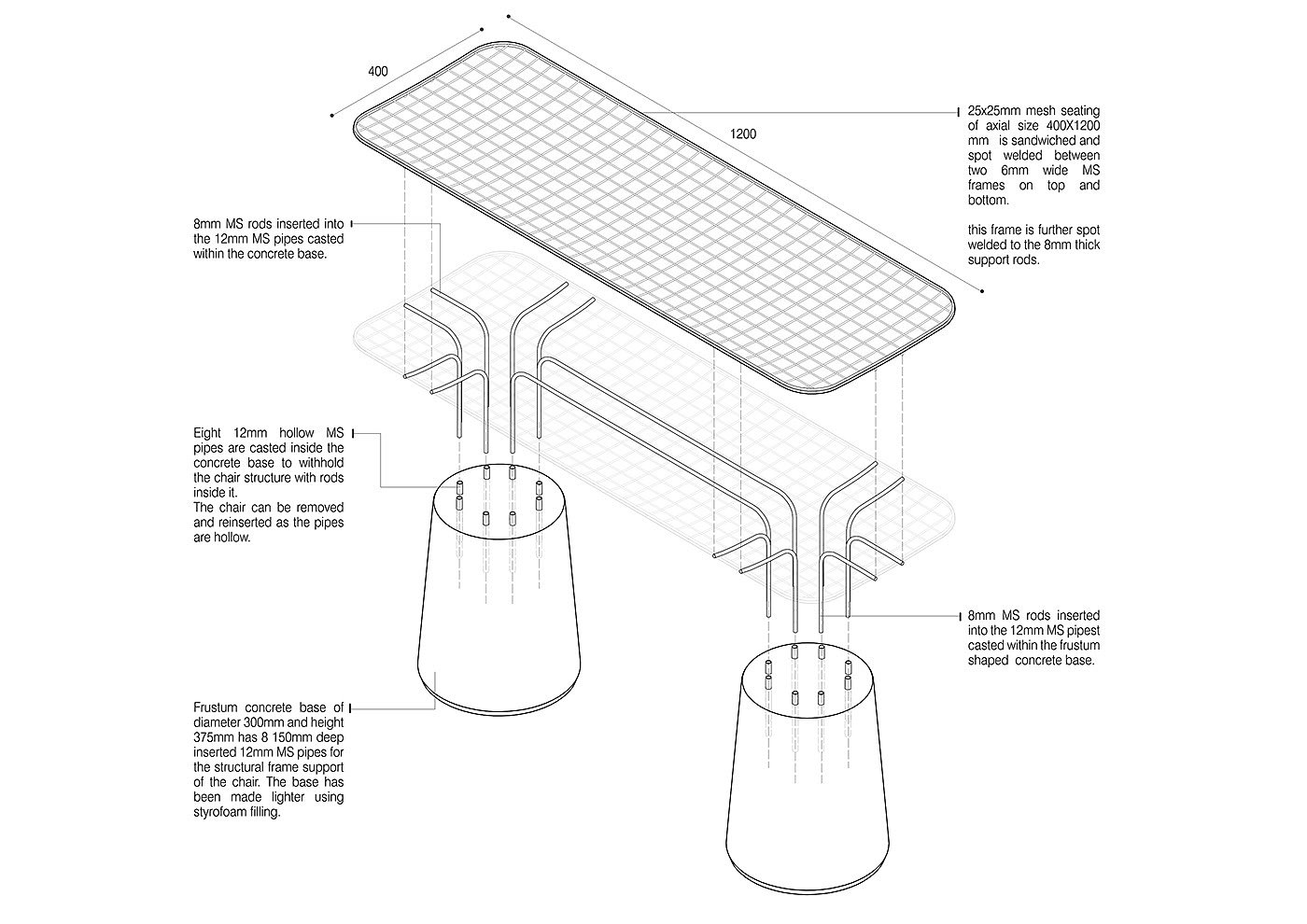 400

1200

25x25mm mesh seating of axial size 400X1200 mm is sandwiched and spot welded between two 6mm wide MS frames on top and bottom.

this frame is further spot welded to the 8mm thick support rods.

8mm MS rods inserted into the 12mm MS pipes casted within the concrete base.

Eight 12mm hollow MS pipes are casted inside the concrete base to withhold the chair structure with rods inside it.
The chair can be removed and reinserted as the pipes are hollow.

8mm MS rods inserted into the 12mm MS pipest casted within the frustum shaped concrete base.

Frustum concrete base of diameter 300mm and height 375mm has 8 150mm deep inserted 12mm MS pipes for the structural frame support of the chair. The base has been made lighter using styrofoam filling.