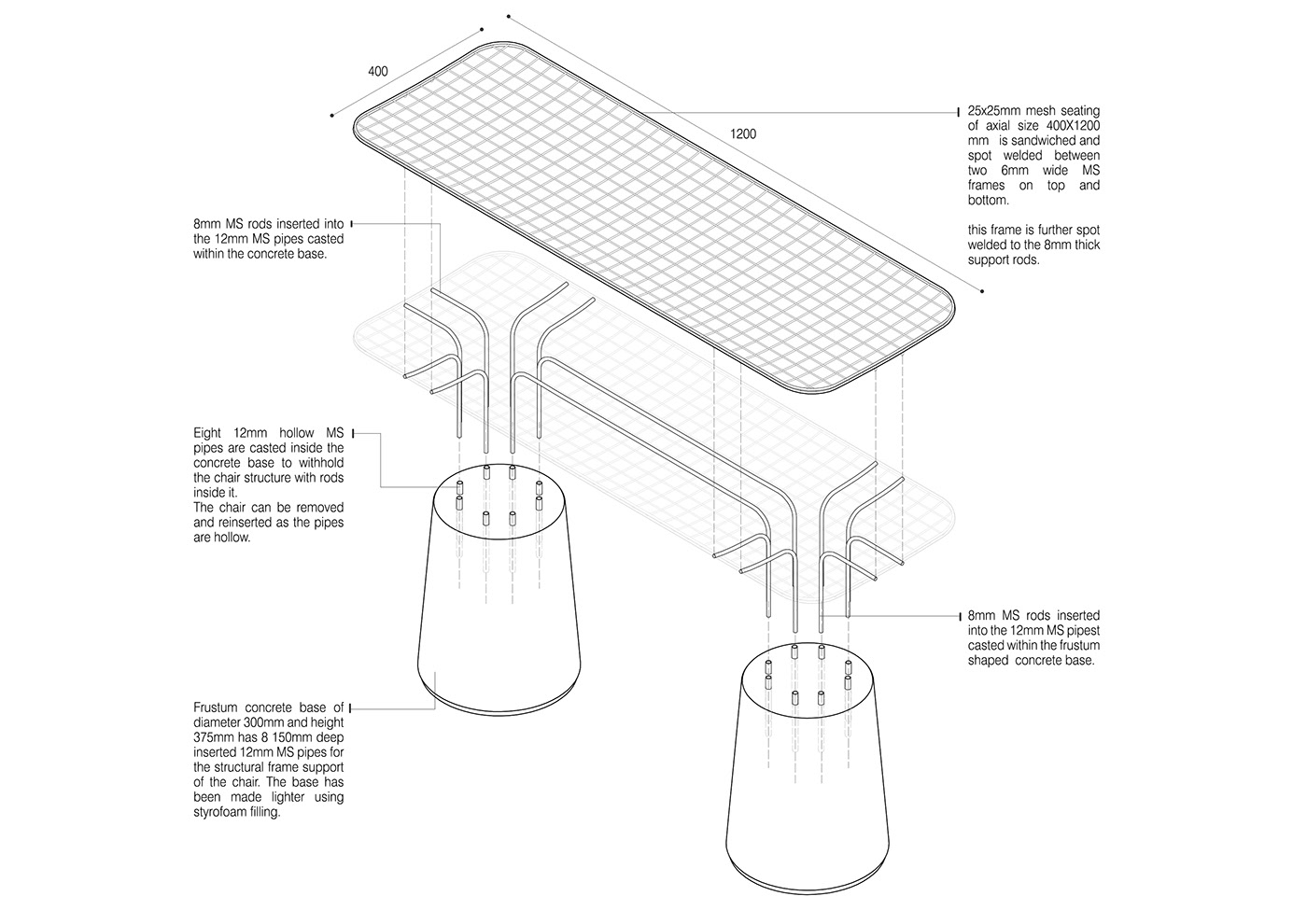 400

1200

25x25mm mesh seating of axial size 400X1200 mm is sandwiched and spot welded between two 6mm wide MS frames on top and bottom.

this frame is further spot welded to the 8mm thick support rods.

8mm MS rods inserted into the 12mm MS pipes casted within the concrete base.

Eight 12mm hollow MS pipes are casted inside the concrete base to withhold the chair structure with rods inside it.
The chair can be removed and reinserted as the pipes are hollow.

8mm MS rods inserted into the 12mm MS pipest casted within the frustum shaped concrete base.

Frustum concrete base of diameter 300mm and height 375mm has 8 150mm deep inserted 12mm MS pipes for the structural frame support of the chair. The base has been made lighter using styrofoam filling.