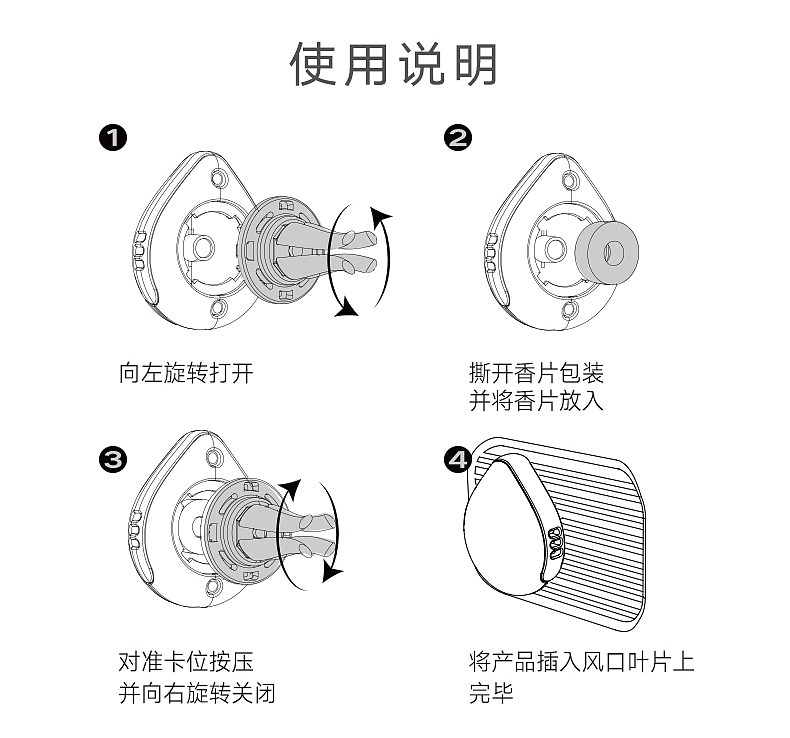 使用说明

❶

向左旋转打开

❷

撕开香片包装
并将香片放入

❸

对准卡位按压
并向右旋转关闭

❹

将产品插入风口叶片上
完毕