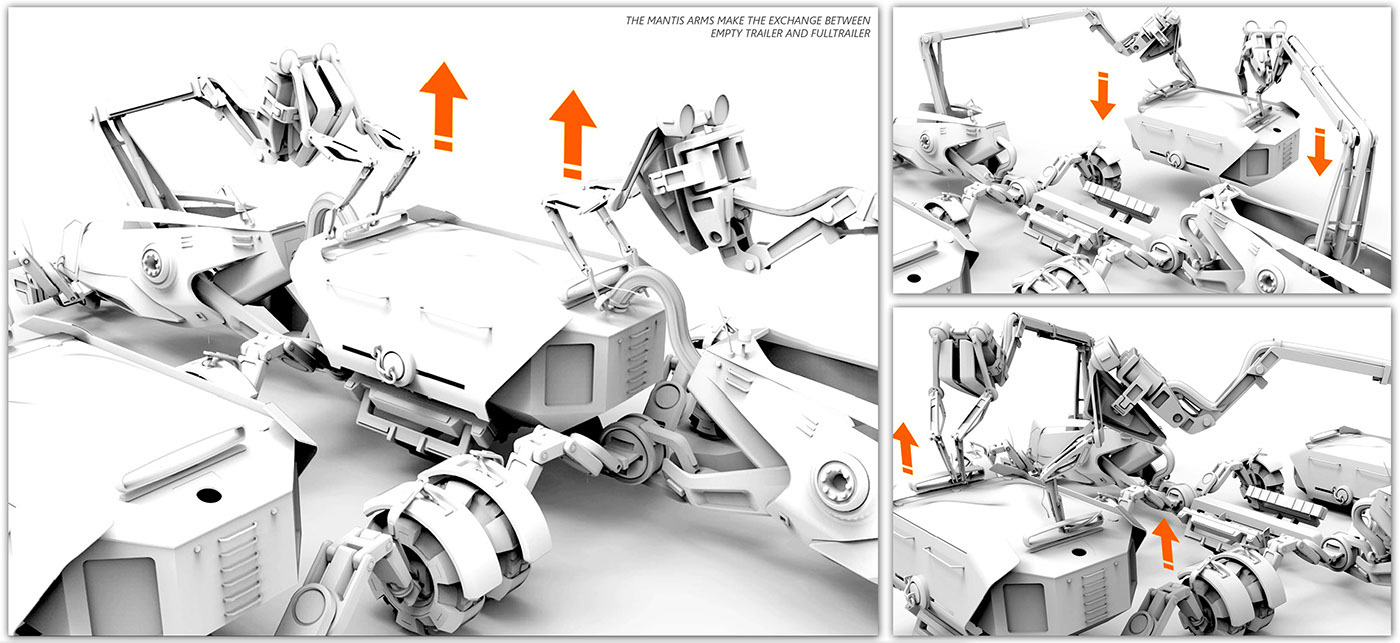 THE MANTIS ARMS MAKE THE EXCHANGE BETWEEN EMPTY TRAILER AND FULLTRAILER