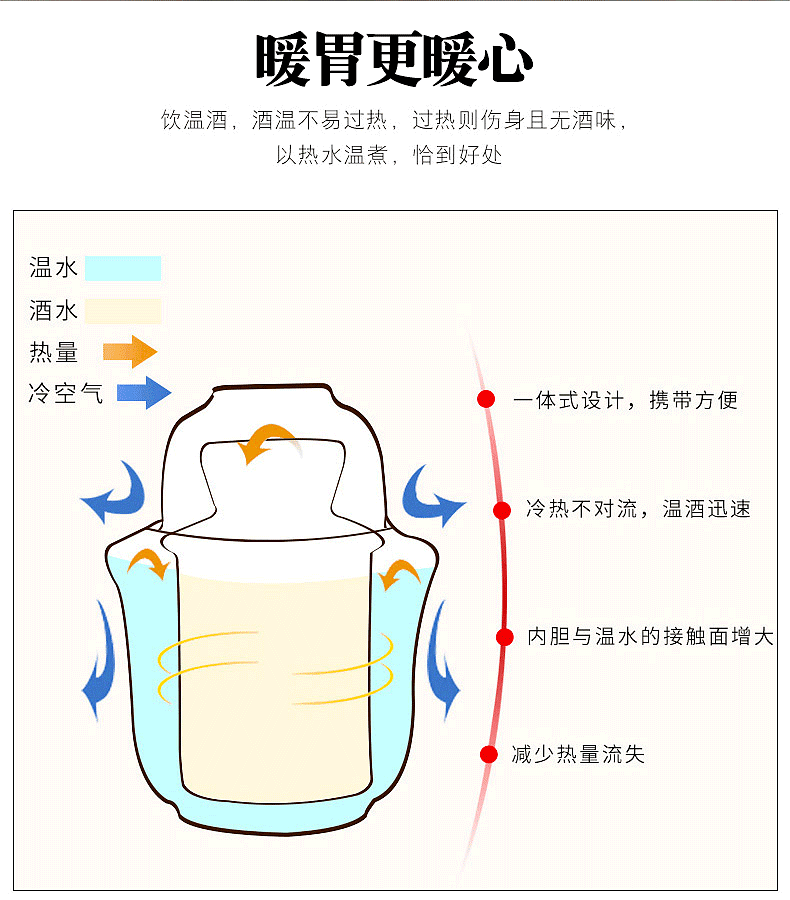 暖胃更暖心

饮温酒，酒温不易过热，过热则伤身且无酒味，以热水温煮，恰到好处

温水

酒水

热量

冷空气

一体式设计，携带方便

冷热不对流，温酒迅速

内胆与温水的接触面增大

减少热量流失