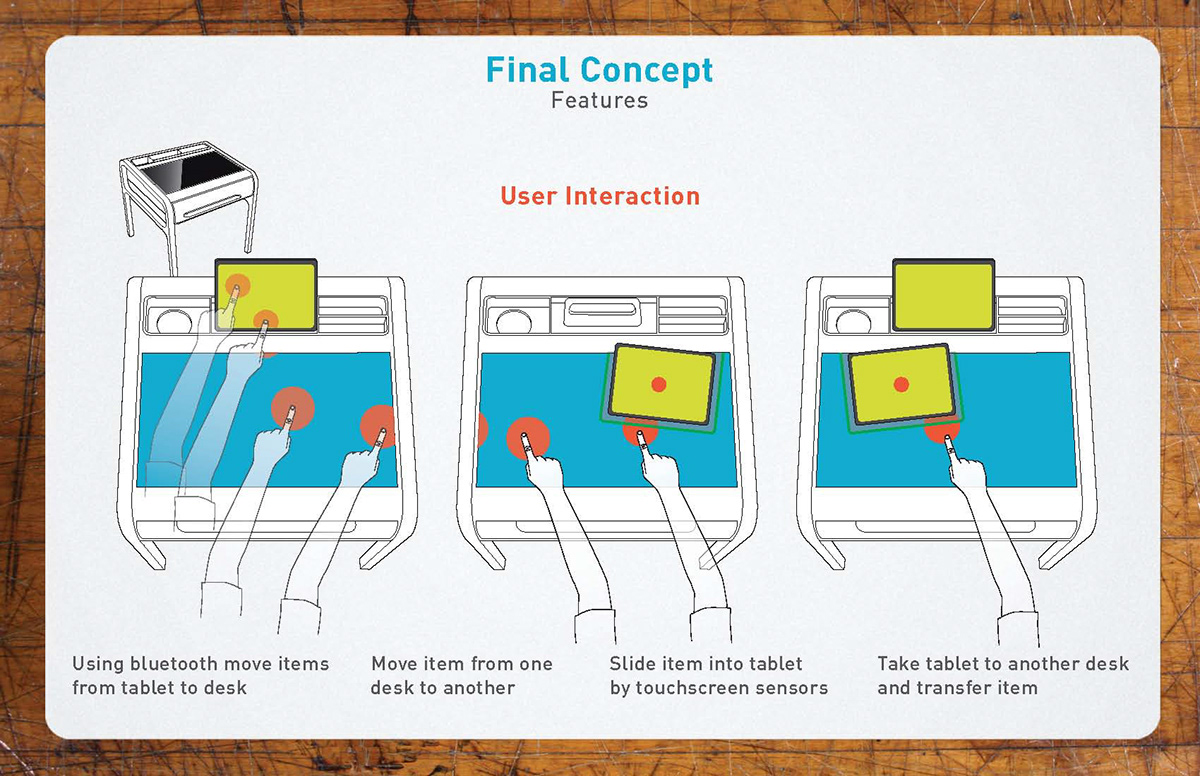 Final Concept
Features

User Interaction

Using bluetooth move items from tablet to desk

Move item from one desk to another

Slide item into tablet by touchscreen sensors

Take tablet to another desk and transfer item