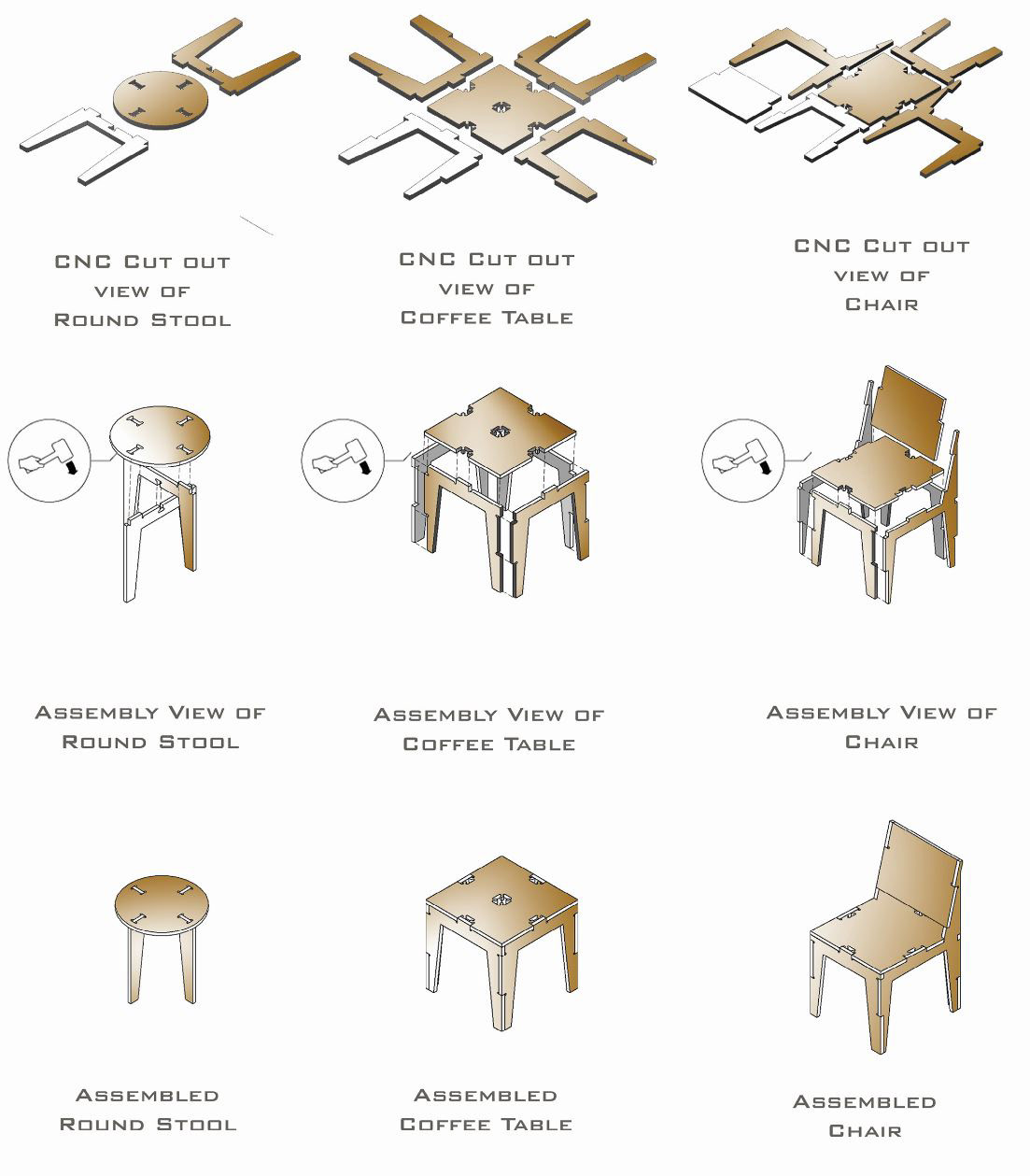 CNC Cut out
view of
Round Stool

CNC Cut out
view of
Coffee Table

CNC Cut out
view of
Chair

Assembly View of
Round Stool

Assembly View of
Coffee Table

Assembly View of
Chair

Assembled
Round Stool

Assembled
Coffee Table

Assembled
Chair