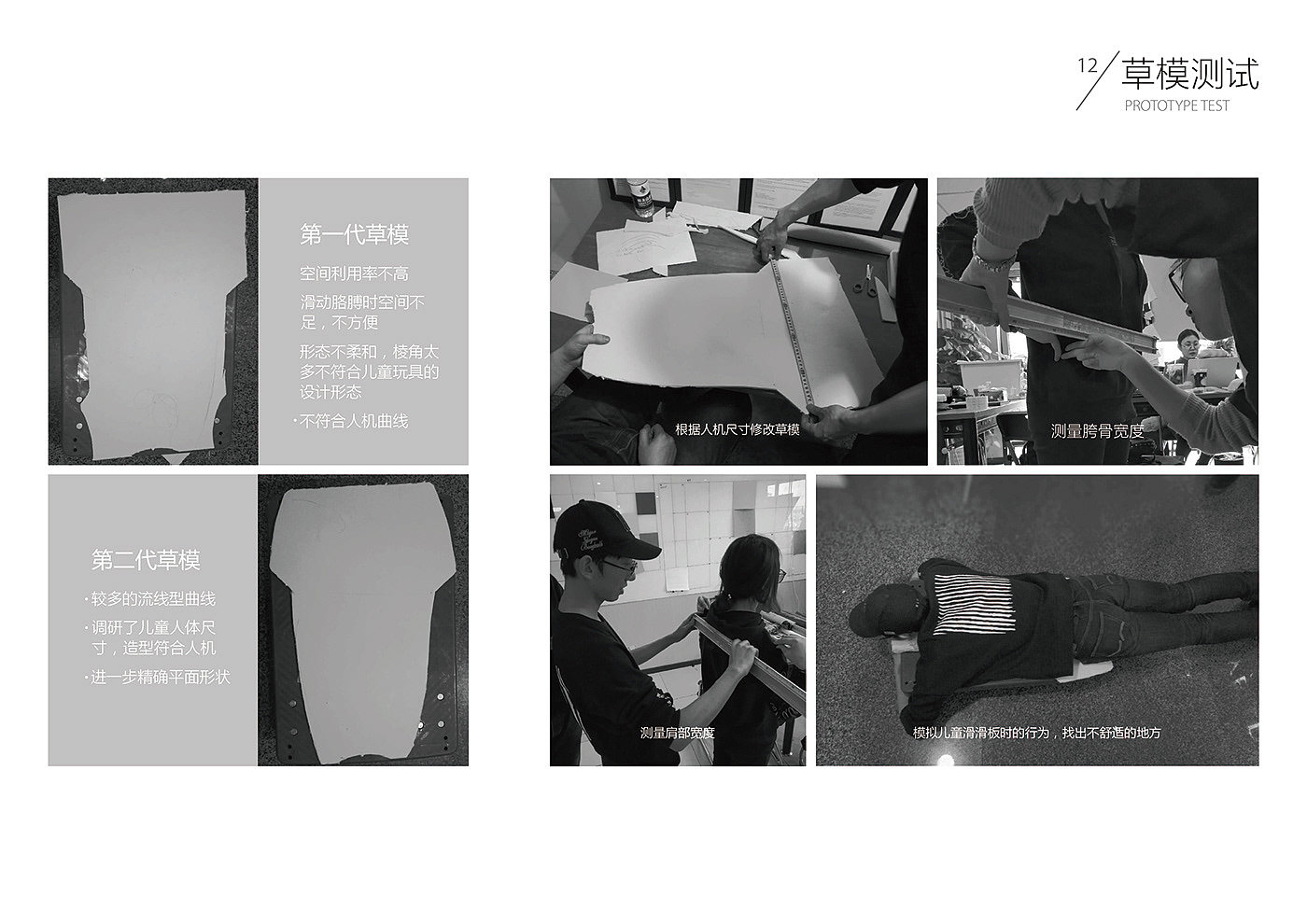 12 草模测试
PROTOTYPE TEST

第一代草模
空间利用率不高
滑动胳膊时空间不足，不方便
形态不柔和，棱角太多不符合儿童玩具的设计形态
·不符合人机曲线

第二代草模
·较多的流线型曲线
·调研了儿童人体尺寸，造型符合人机
·进一步精确平面形状

根据人机尺寸修改草模

测量胯骨宽度

测量肩部宽度

模拟儿童滑滑板时的行为，找出不舒适的地方