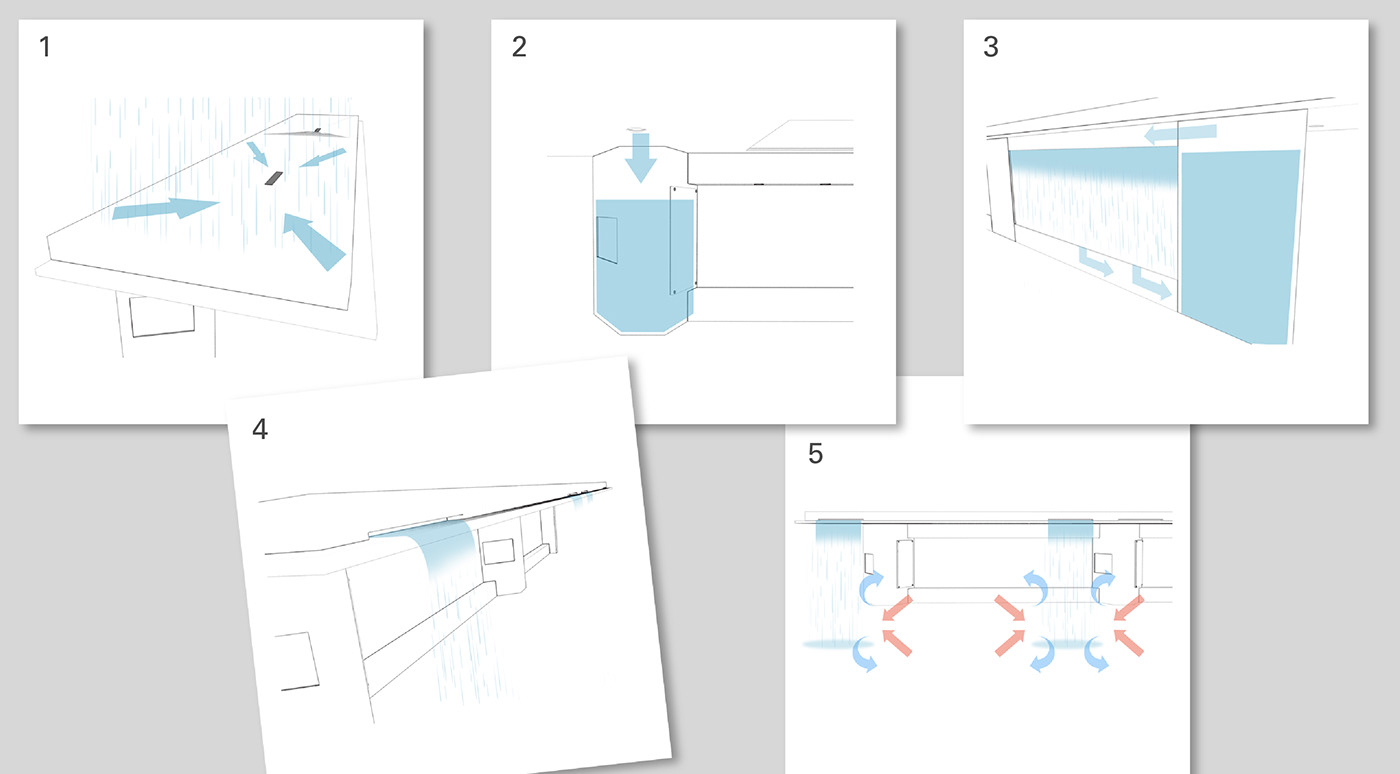 1

2

3

4

5